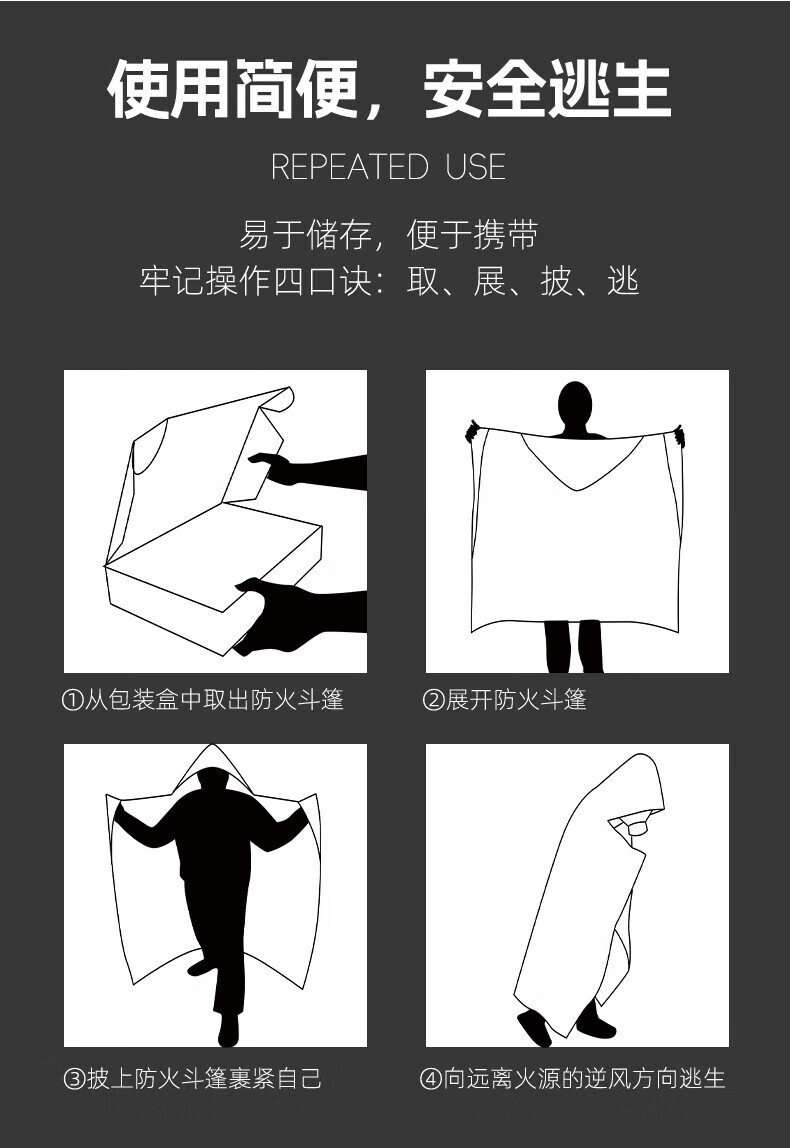 使用简便，安全逃生

REPEATED USE

易于储存，便于携带
牢记操作四口诀：取、展、披、逃

①从包装盒中取出防火斗篷

②展开防火斗篷

③披上防火斗篷裹紧自己

④向远离火源的逆风方向逃生