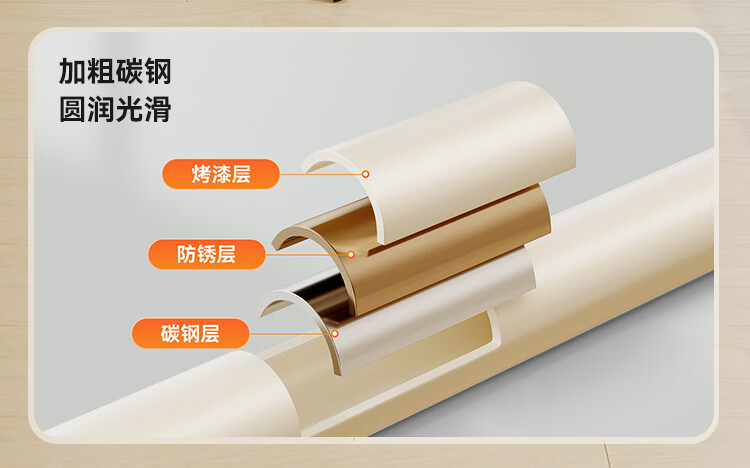 加粗碳钢
圆润光滑

烤漆层

防锈层

碳钢层