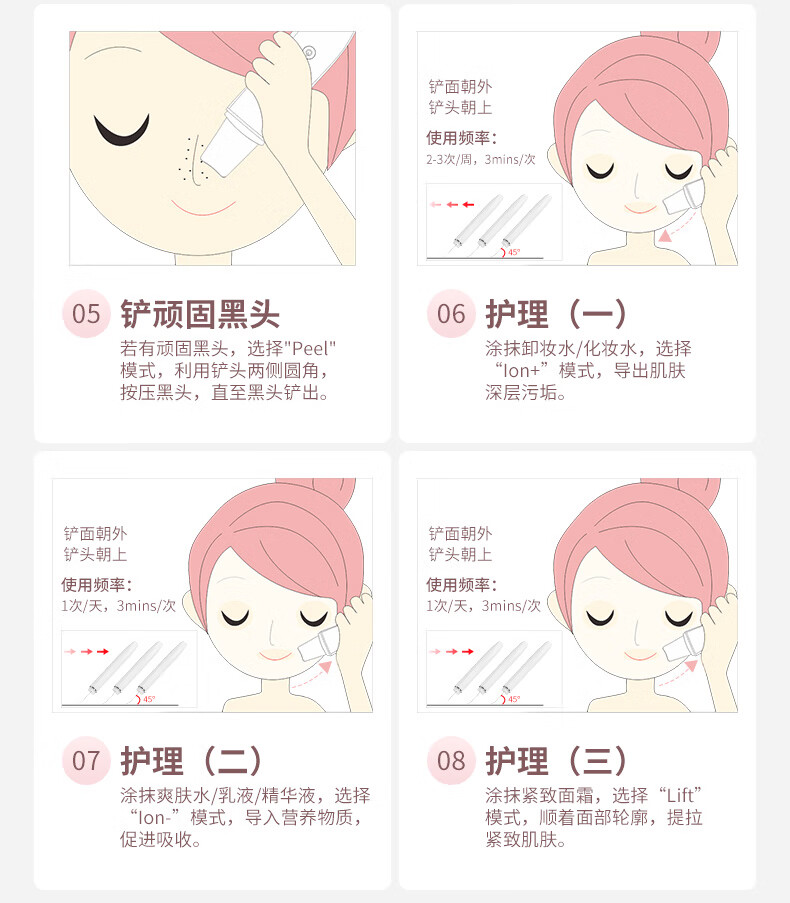 05 铲顽固黑头

若有顽固黑头，选择"Peel"模式，利用铲头两侧圆角，按压黑头，直至黑头铲出。

铲面朝外
铲头朝上

使用频率：
2-3次/周，3mins/次

45°

06 护理（一）

涂抹卸妆水/化妆水，选择“Ion+”模式，导出肌肤深层污垢。

铲面朝外
铲头朝上

使用频率：
1次/天，3mins/次

45°

07 护理（二）

涂抹爽肤水/乳液/精华液，选择“Ion-”模式，导入营养物质，促进吸收。

铲面朝外
铲头朝上

使用频率：
1次/天，3mins/次

45°

08 护理（三）

涂抹紧致面霜，选择“Lift”模式，顺着面部轮廓，提拉紧致肌肤。