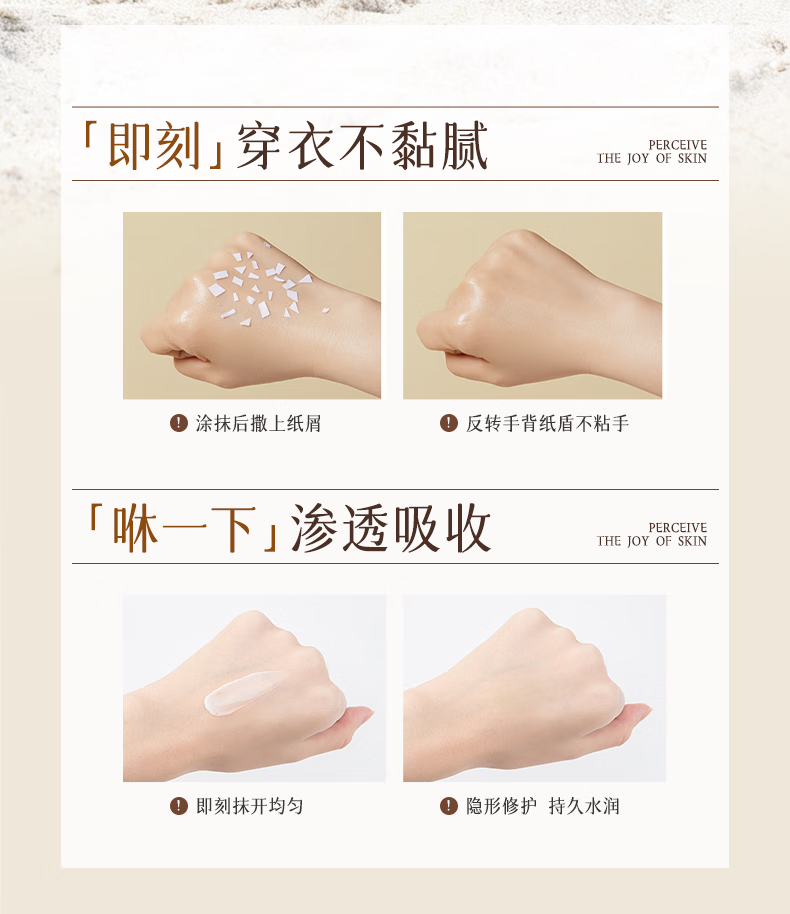 「即刻」穿衣不黏腻

PERCEIVE
THE JOY OF SKIN

! 涂抹后撒上纸屑

! 反转手背纸盾不粘手

「咻一下」渗透吸收

PERCEIVE
THE JOY OF SKIN

! 即刻抹开均匀

! 隐形修护 持久水润