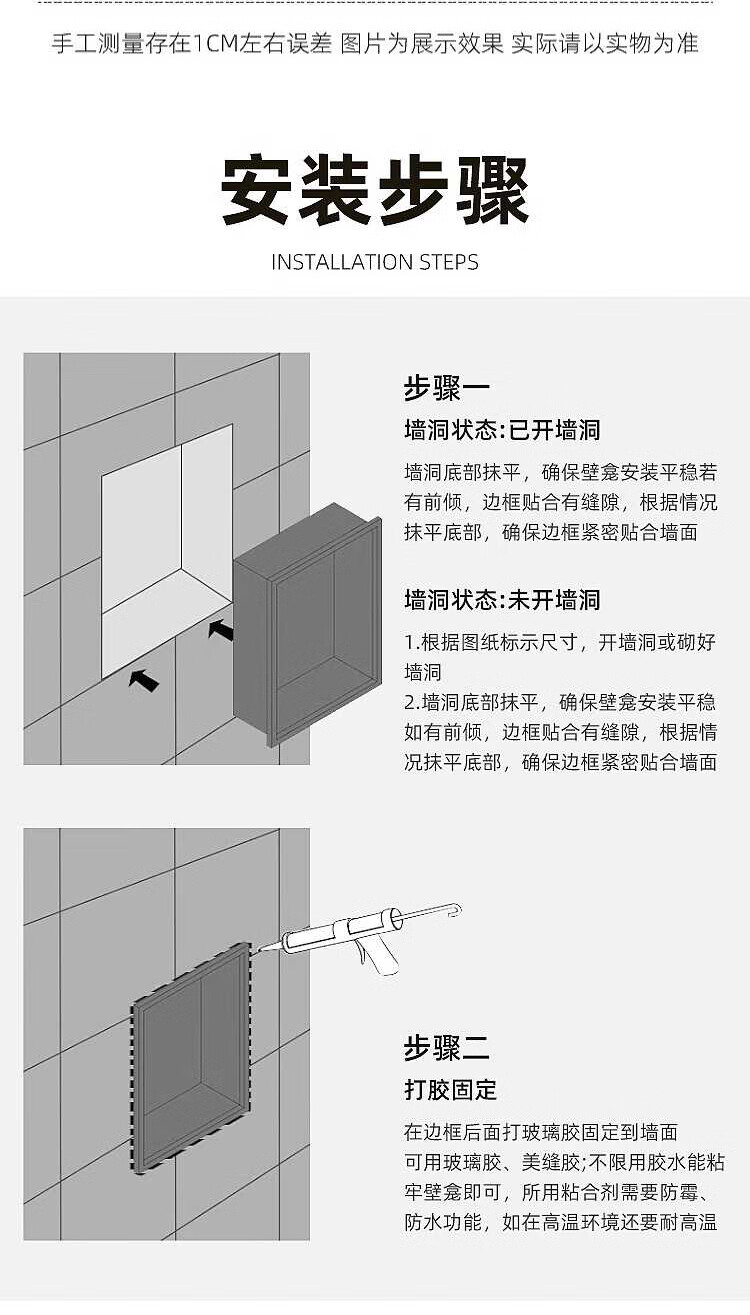 手工测量存在1CM左右误差 图片为展示效果 实际请以实物为准

安装步骤

INSTALLATION STEPS

步骤一

墙洞状态:已开墙洞

墙洞底部抹平，确保壁龛安装平稳若有前倾，边框贴合有缝隙，根据情况抹平底部，确保边框紧密贴合墙面

墙洞状态:未开墙洞

1.根据图纸标示尺寸，开墙洞或砌好墙洞

2.墙洞底部抹平，确保壁龛安装平稳如有前倾，边框贴合有缝隙，根据情况抹平底部，确保边框紧密贴合墙面

步骤二

打胶固定

在边框后面打玻璃胶固定到墙面

可用玻璃胶、美缝胶;不限用胶水能粘牢壁龛即可，所用粘合剂需要防霉、防水功能，如在高温环境还要耐高温