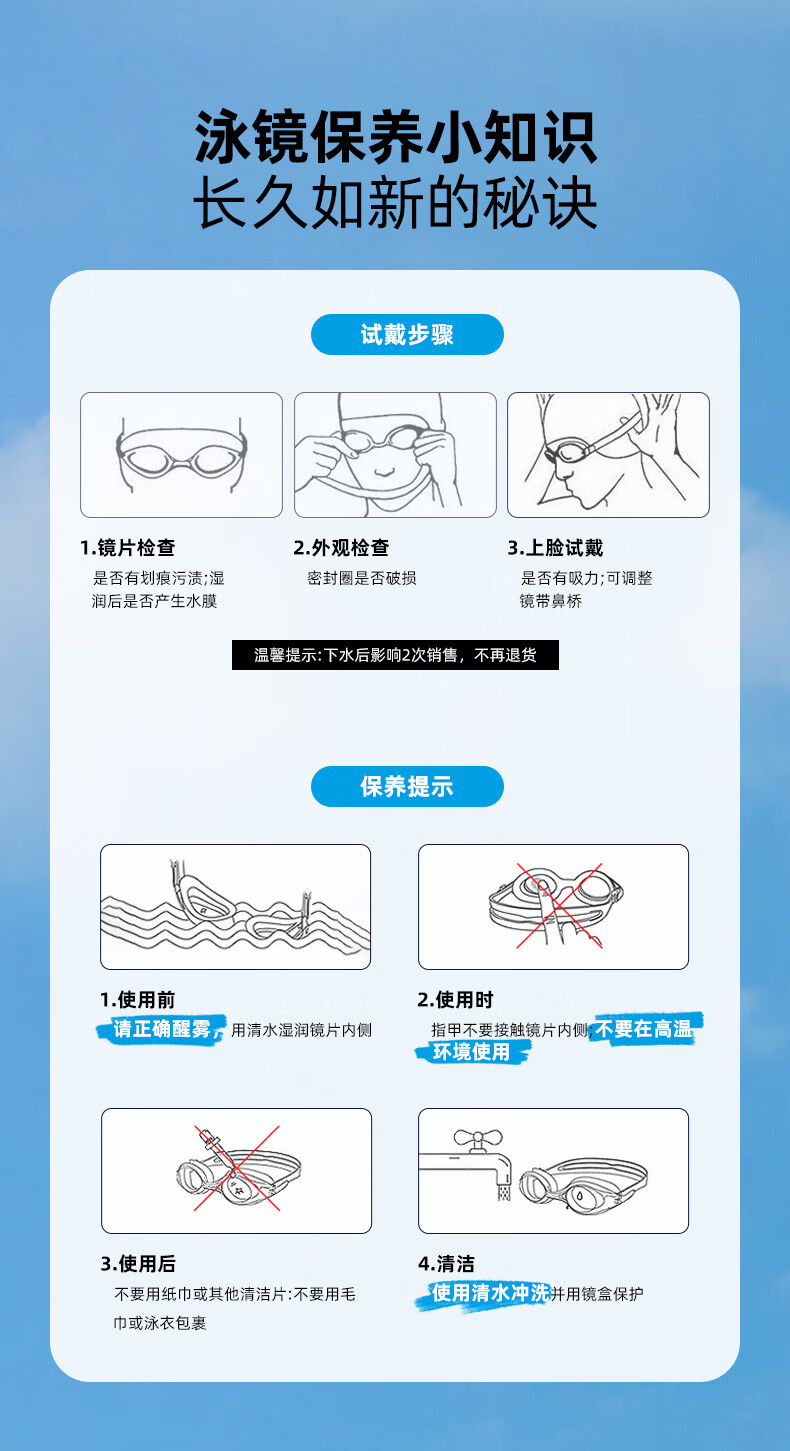 泳镜保养小知识
长久如新的秘诀

试戴步骤

1.镜片检查
是否有划痕污渍;湿润后是否产生水膜

2.外观检查
密封圈是否破损

3.上脸试戴
是否有吸力;可调整镜带鼻桥

温馨提示:下水后影响2次销售，不再退货

保养提示

1.使用前
请正确醒雾，用清水湿润镜片内侧

2.使用时
指甲不要接触镜片内侧，不要在高温环境使用

3.使用后
不要用纸巾或其他清洁片:不要用毛巾或泳衣包裹

4.清洁
使用清水冲洗并用镜盒保护