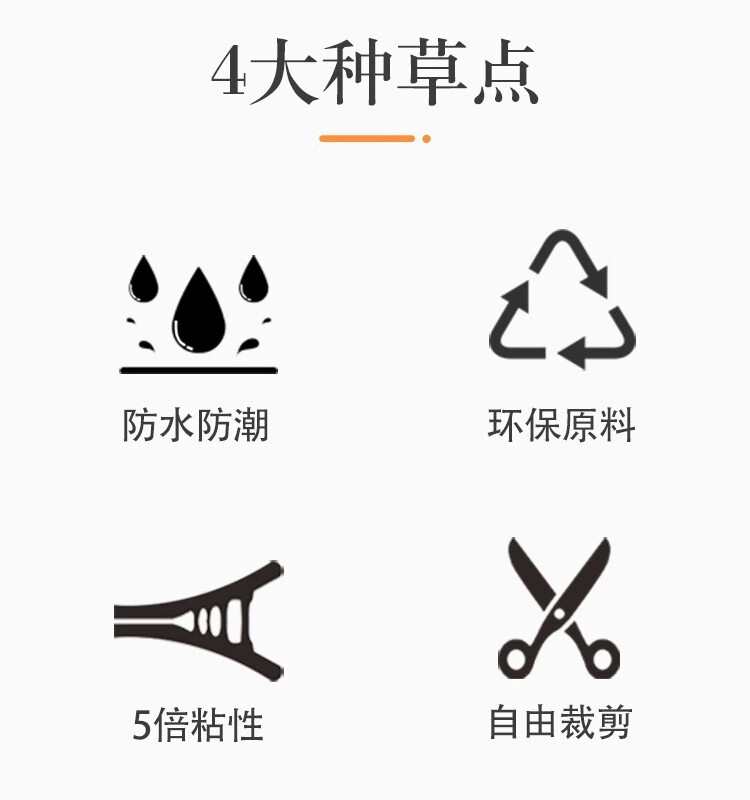 4大种草点

防水防潮

环保原料

5倍粘性

自由裁剪