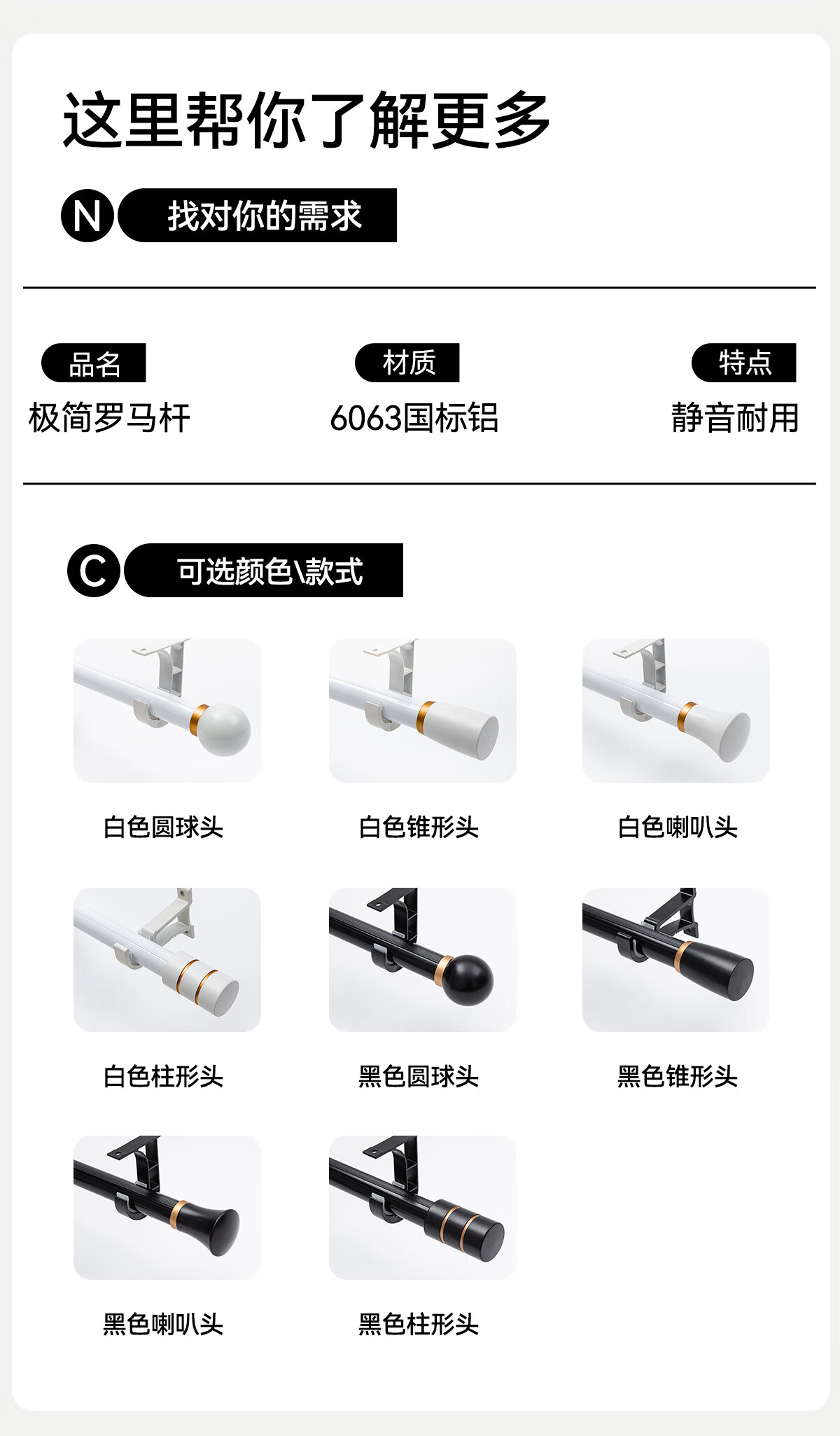 这里帮你了解更多

N 找对你的需求

品名
极简罗马杆

材质
6063国标铝

特点
静音耐用

C 可选颜色\款式

白色圆球头

白色锥形头

白色喇叭头

白色柱形头

黑色圆球头

黑色锥形头

黑色喇叭头

黑色柱形头