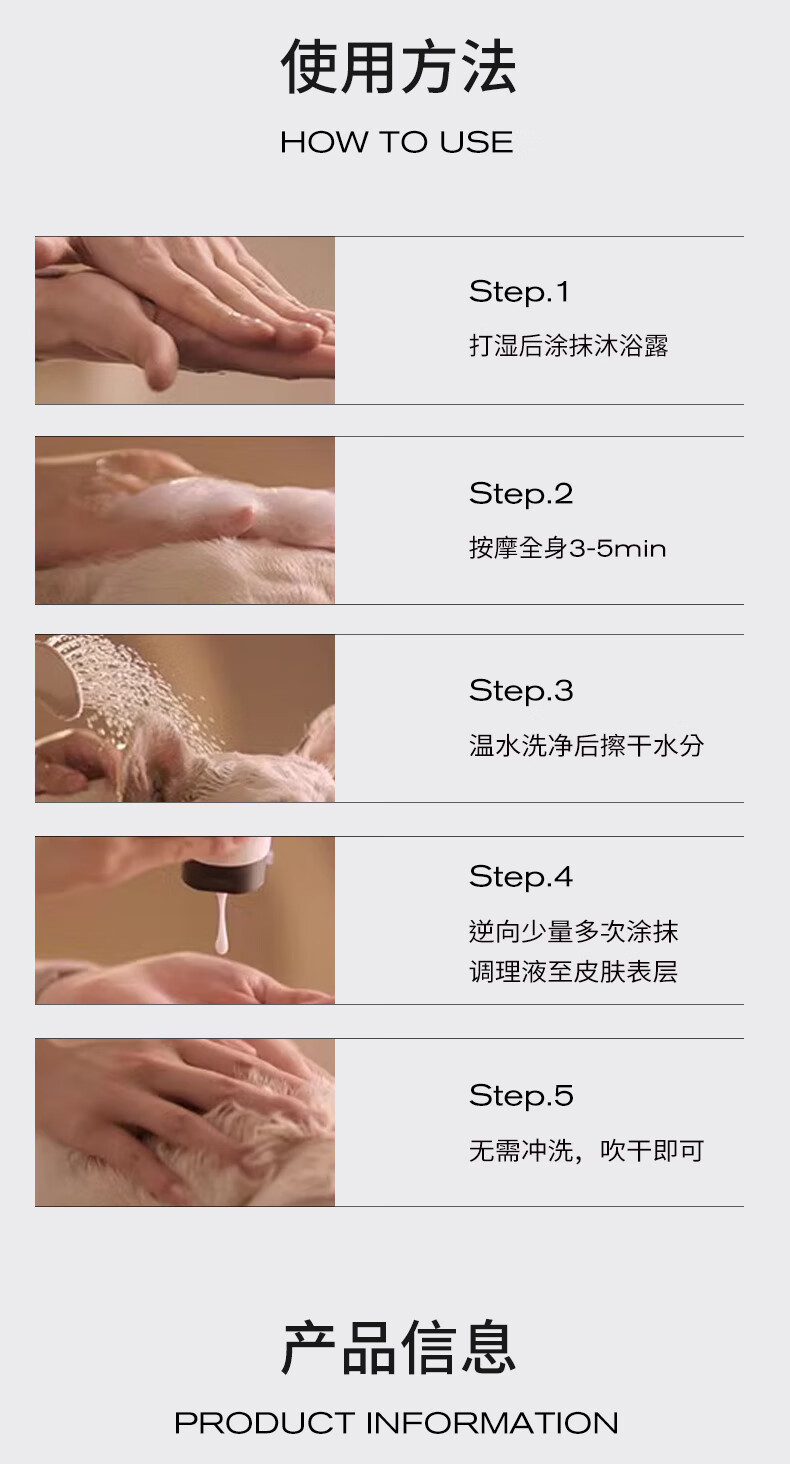 使用方法

HOW TO USE

Step.1

打湿后涂抹沐浴露

Step.2

按摩全身3-5min

Step.3

温水洗净后擦干水分

Step.4

逆向少量多次涂抹
调理液至皮肤表层

Step.5

无需冲洗，吹干即可

产品信息

PRODUCT INFORMATION