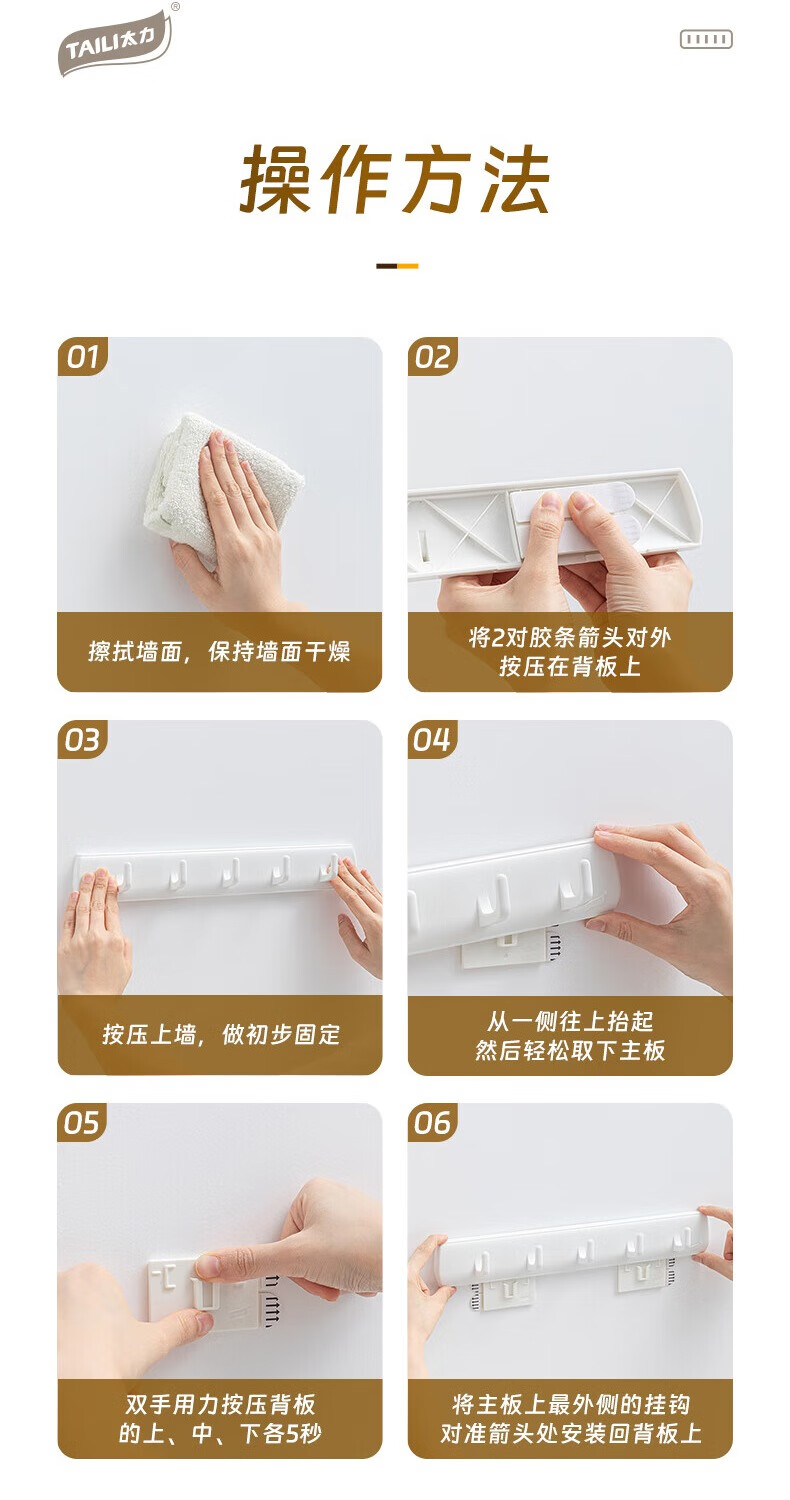 TAILI太力®

操作方法

01
擦拭墙面，保持墙面干燥

02
将2对胶条箭头对外
按压在背板上

03
按压上墙，做初步固定

04
从一侧往上抬起
然后轻松取下主板

05
双手用力按压背板
的上、中、下各5秒

06
将主板上最外侧的挂钩
对准箭头处安装回背板上