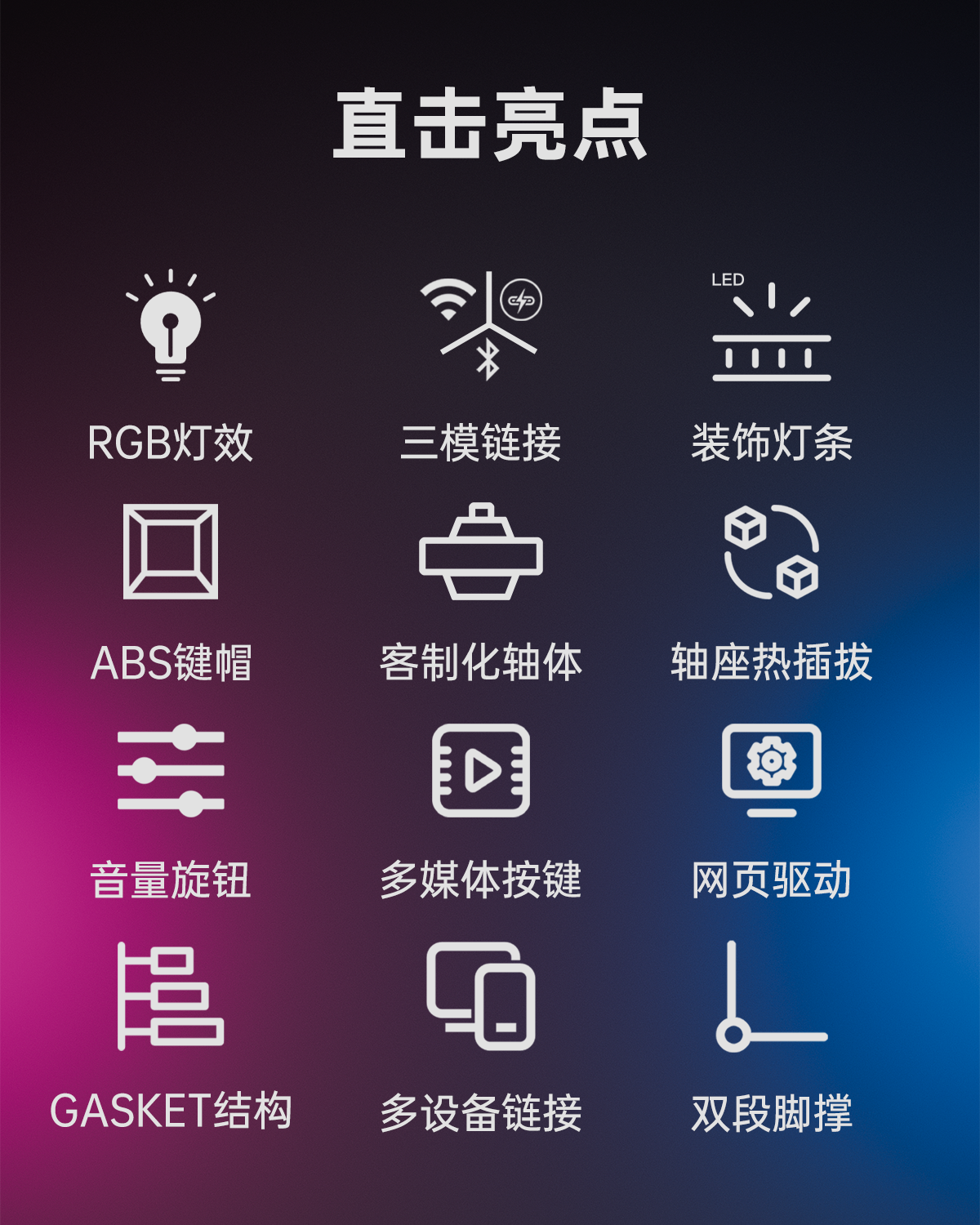 直击亮点

RGB灯效

三模链接

LED

装饰灯条

ABS键帽

客制化轴体

轴座热插拔

音量旋钮

多媒体按键

网页驱动

GASKET结构

多设备链接

双段脚撑