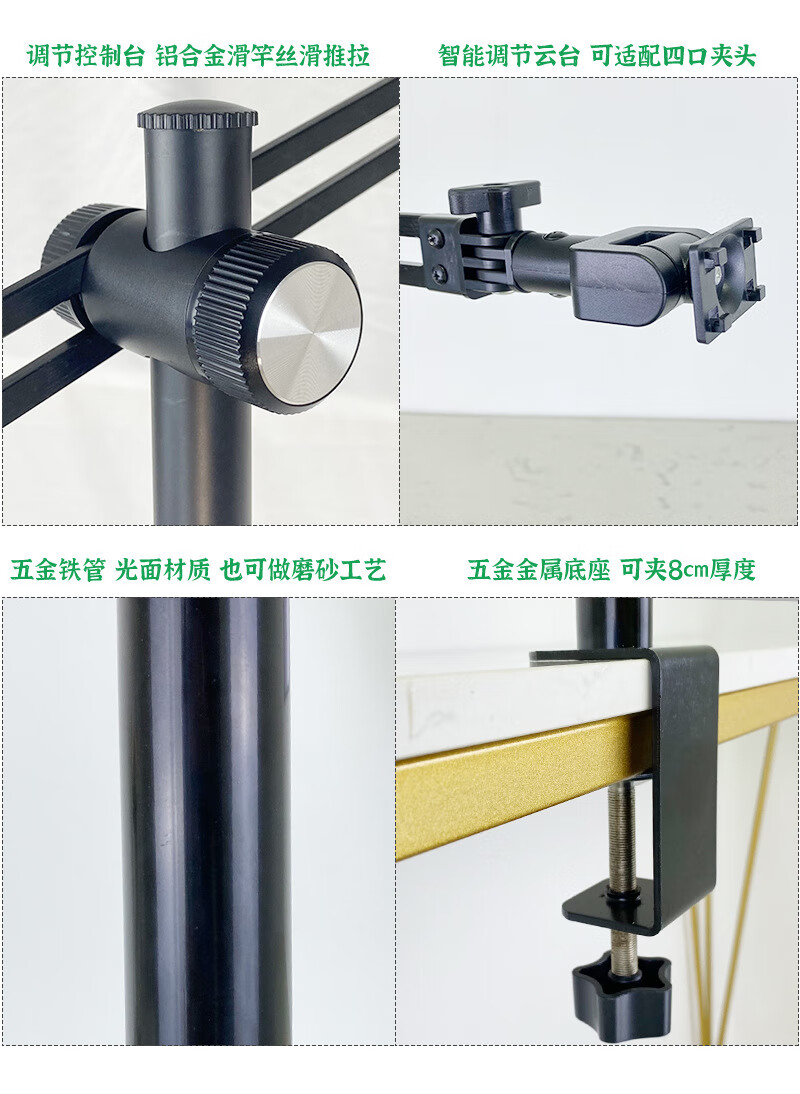 调节控制台 铝合金滑竿丝滑推拉

智能调节云台 可适配四口夹头

五金铁管 光面材质 也可做磨砂工艺

五金金属底座 可夹8cm厚度