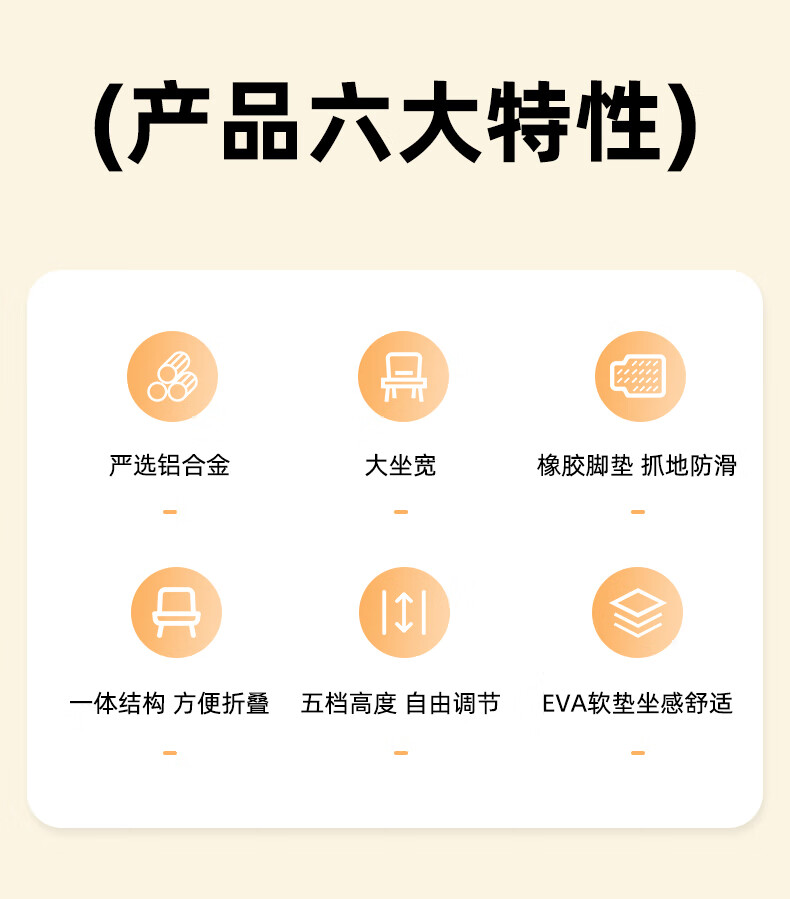 (产品六大特性)

严选铝合金

大坐宽

橡胶脚垫 抓地防滑

一体结构 方便折叠

五档高度 自由调节

EVA软垫坐感舒适