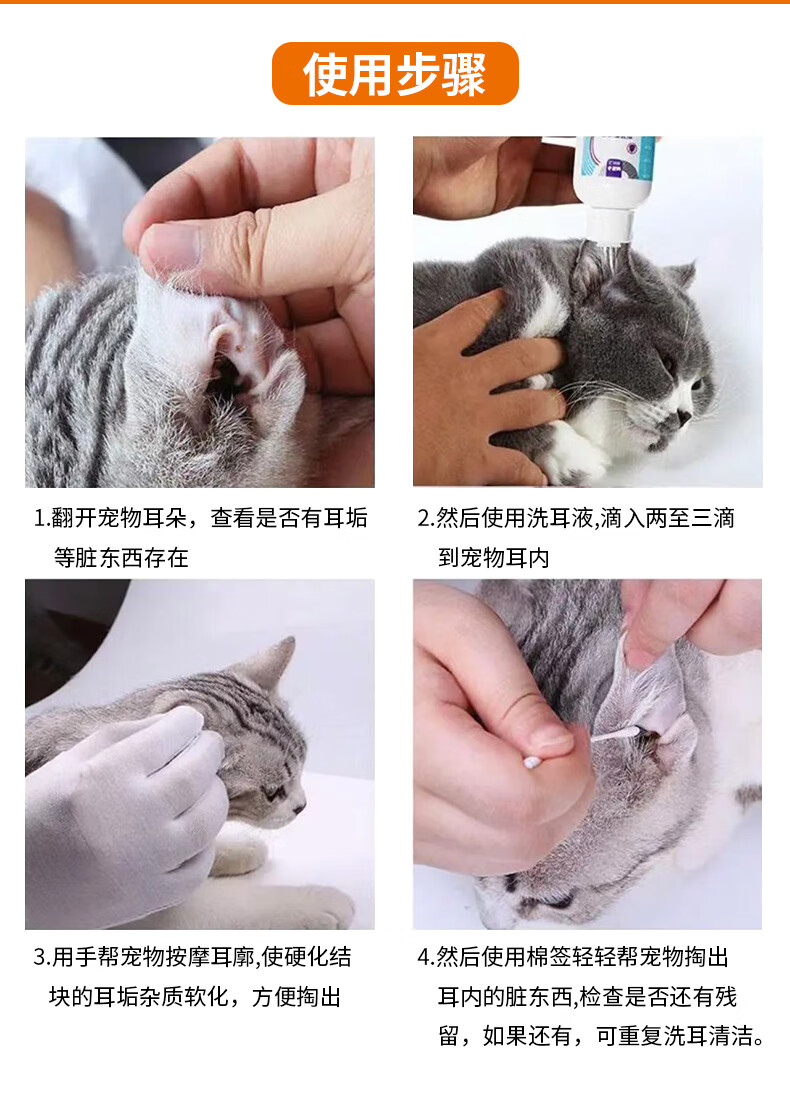 使用步骤

1.翻开宠物耳朵，查看是否有耳垢等脏东西存在

2.然后使用洗耳液,滴入两至三滴到宠物耳内

3.用手帮宠物按摩耳廓,使硬化结块的耳垢杂质软化，方便掏出

4.然后使用棉签轻轻帮宠物掏出耳内的脏东西,检查是否还有残留，如果还有，可重复洗耳清洁。