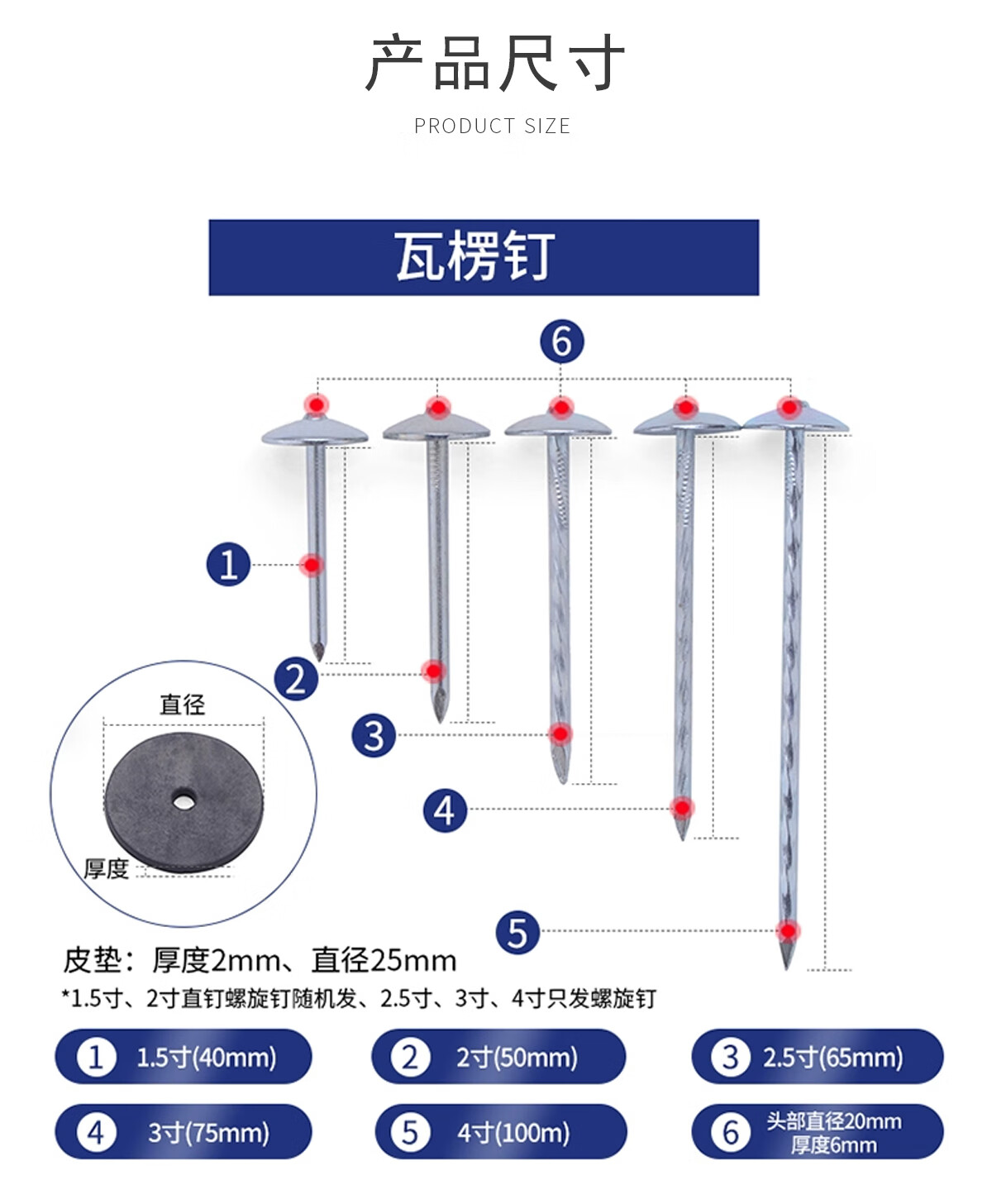 产品尺寸

PRODUCT SIZE

瓦楞钉

6

1

2

3

4

5

直径

厚度

皮垫：厚度2mm、直径25mm

*1.5寸、2寸直钉螺旋钉随机发、2.5寸、3寸、4寸只发螺旋钉

1 1.5寸(40mm)

2 2寸(50mm)

3 2.5寸(65mm)

4 3寸(75mm)

5 4寸(100m)

6 头部直径20mm 厚度6mm