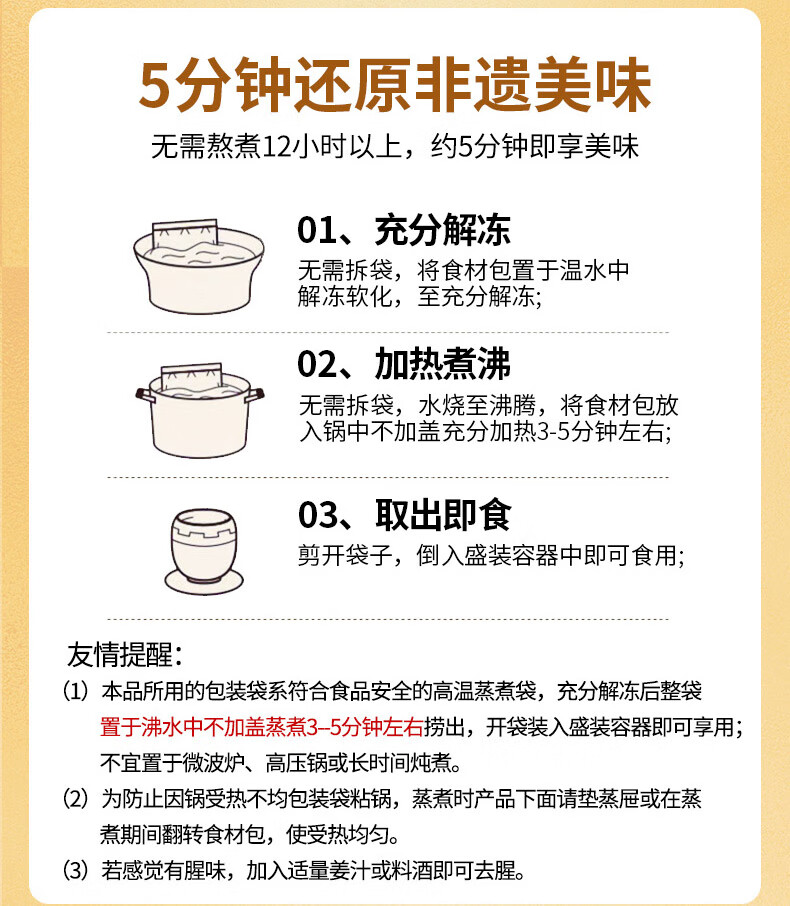 5分钟还原非遗美味

无需熬煮12小时以上，约5分钟即享美味

01、充分解冻

无需拆袋，将食材包置于温水中解冻软化，至充分解冻;

02、加热煮沸

无需拆袋，水烧至沸腾，将食材包放入锅中不加盖充分加热3-5分钟左右;

03、取出即食

剪开袋子，倒入盛装容器中即可食用;

友情提醒:

(1) 本品所用的包装袋系符合食品安全的高温蒸煮袋，充分解冻后整袋置于沸水中不加盖蒸煮3–5分钟左右捞出，开袋装入盛装容器即可享用；不宜置于微波炉、高压锅或长时间炖煮。

(2) 为防止因锅受热不均包装袋粘锅，蒸煮时产品下面请垫蒸屉或在蒸煮期间翻转食材包，使受热均匀。

(3) 若感觉有腥味，加入适量姜汁或料酒即可去腥。