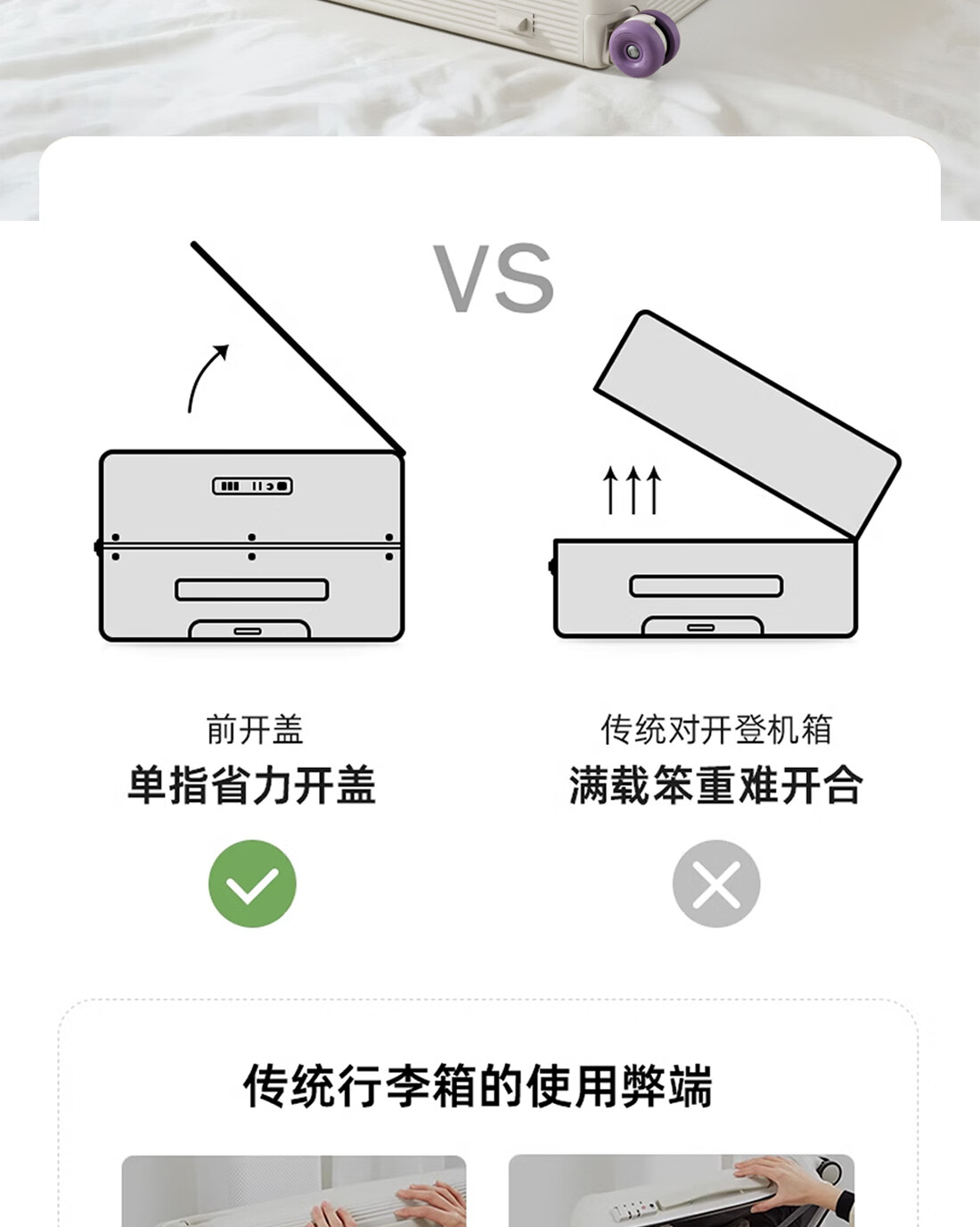 VS

前开盖
单指省力开盖

传统对开登机箱
满载笨重难开合

传统行李箱的使用弊端