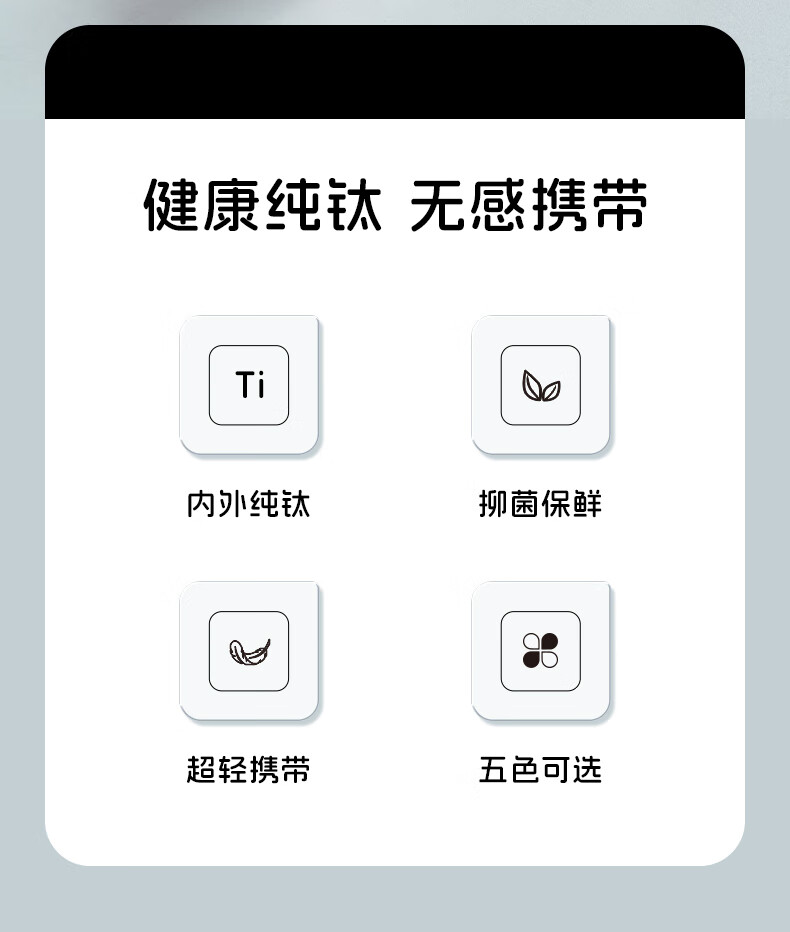 健康纯钛 无感携带

Ti

内外纯钛

抑菌保鲜

超轻携带

五色可选