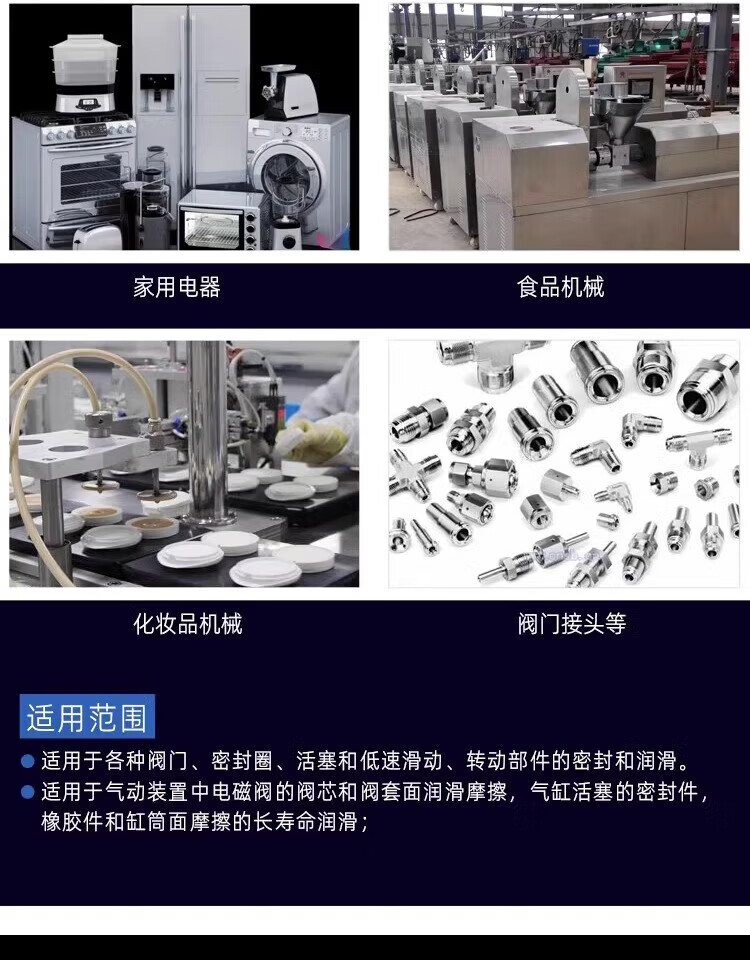 家用电器

食品机械

化妆品机械

阀门接头等

适用范围

● 适用于各种阀门、密封圈、活塞和低速滑动、转动部件的密封和润滑。

● 适用于气动装置中电磁阀的阀芯和阀套面润滑摩擦，气缸活塞的密封件，橡胶件和缸筒面摩擦的长寿命润滑；