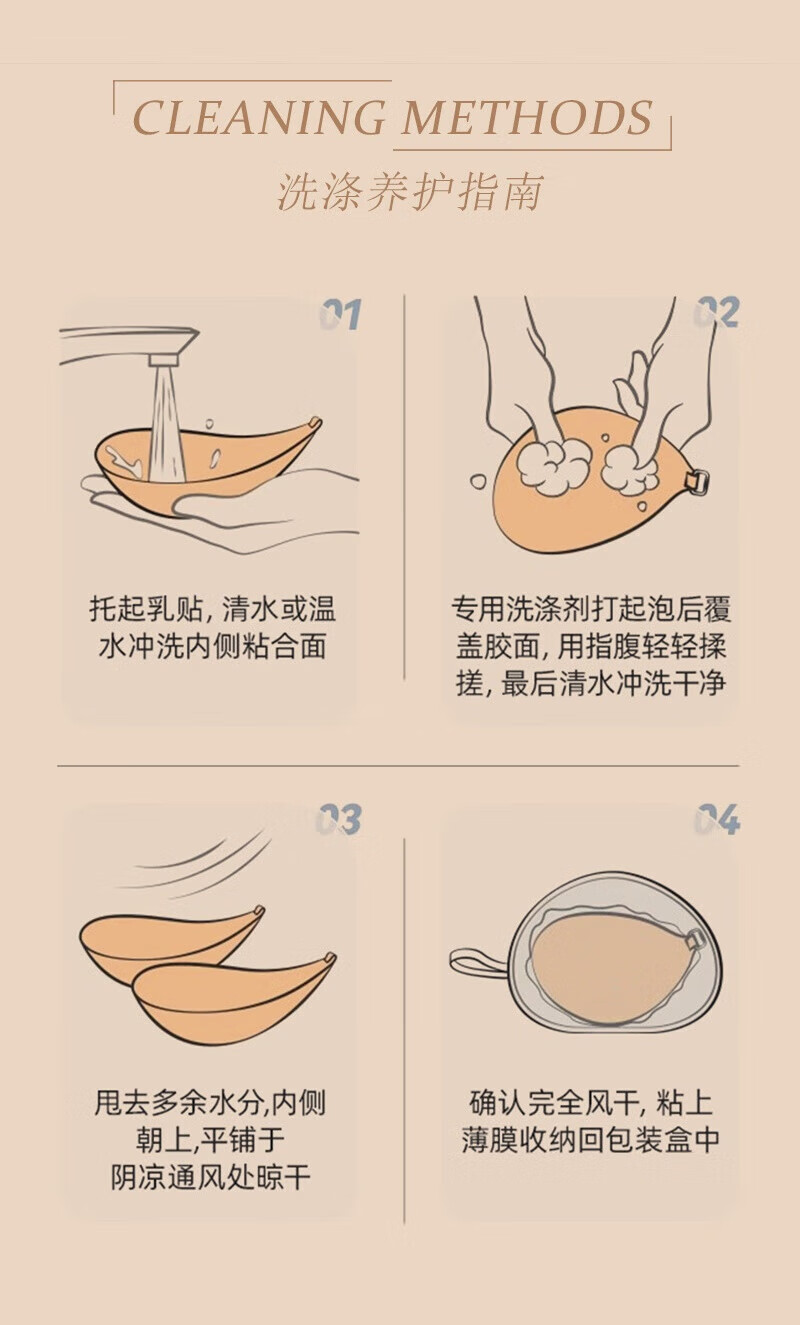 CLEANING METHODS

洗涤养护指南

01

托起乳贴, 清水或温水冲洗内侧粘合面

02

专用洗涤剂打起泡后覆盖胶面, 用指腹轻轻揉搓, 最后清水冲洗干净

03

甩去多余水分,内侧朝上,平铺于阴凉通风处晾干

04

确认完全风干, 粘上薄膜收纳回包装盒中