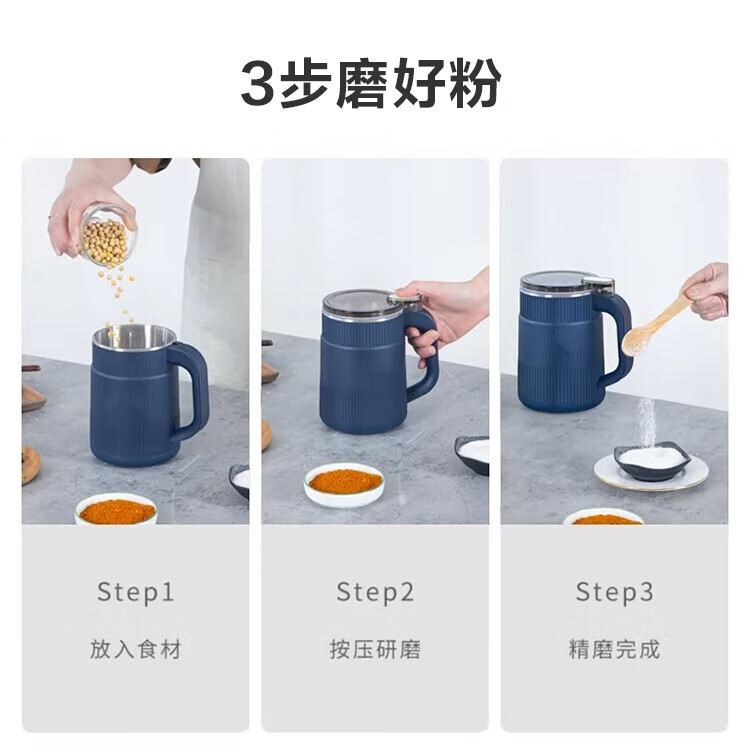 3步磨好粉

Step1
放入食材

Step2
按压研磨

Step3
精磨完成