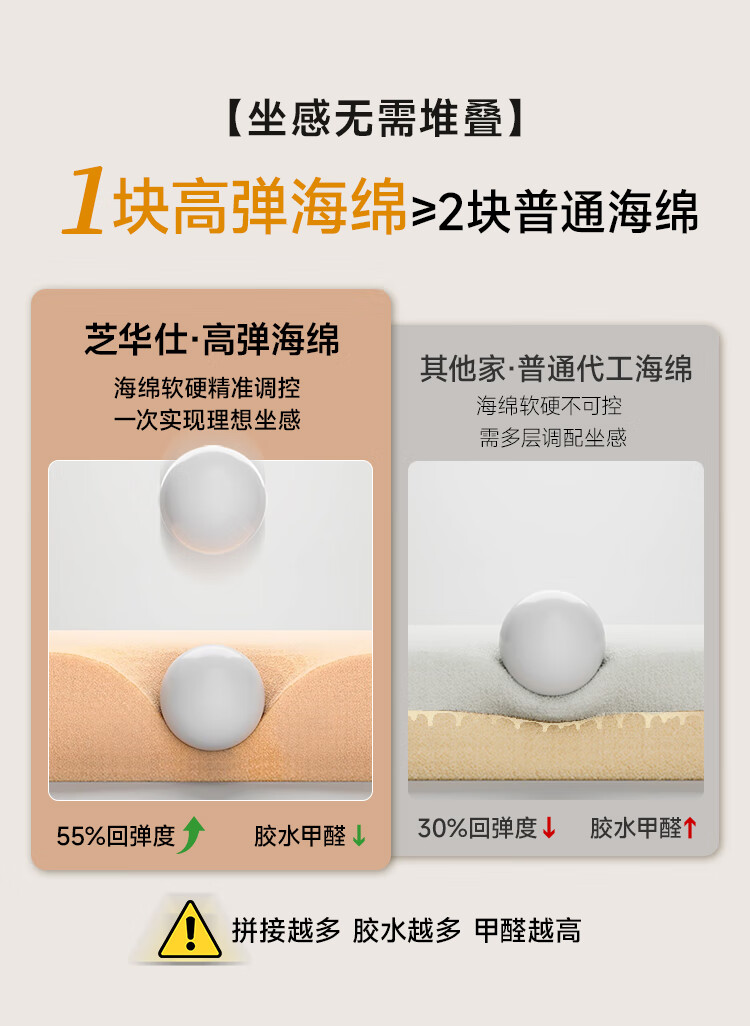 【坐感无需堆叠】

1块高弹海绵≥2块普通海绵

芝华仕·高弹海绵
海绵软硬精准调控
一次实现理想坐感

55%回弹度↑ 胶水甲醛↓

其他家·普通代工海绵
海绵软硬不可控
需多层调配坐感

30%回弹度↓ 胶水甲醛↑

拼接越多 胶水越多 甲醛越高