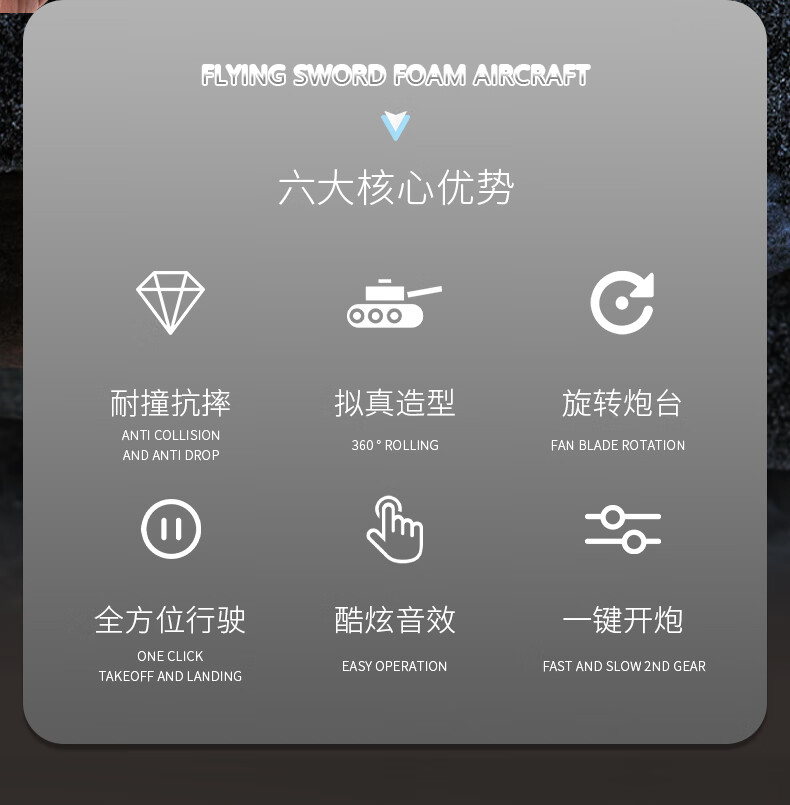 FLYING SWORD FOAM AIRCRAFT

六大核心优势

耐撞抗摔
ANTI COLLISION
AND ANTI DROP

拟真造型
360° ROLLING

旋转炮台
FAN BLADE ROTATION

全方位行驶
ONE CLICK
TAKEOFF AND LANDING

酷炫音效
EASY OPERATION

一键开炮
FAST AND SLOW 2ND GEAR