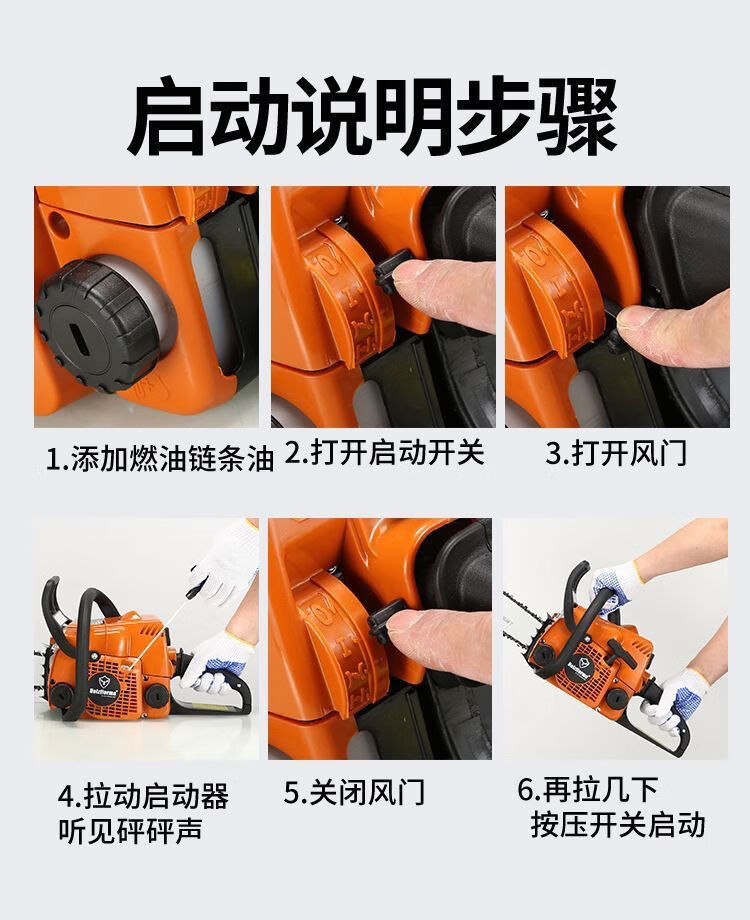 启动说明步骤

1.添加燃油链条油

2.打开启动开关

3.打开风门

4.拉动启动器 听见砰砰声

5.关闭风门

6.再拉几下 按压开关启动