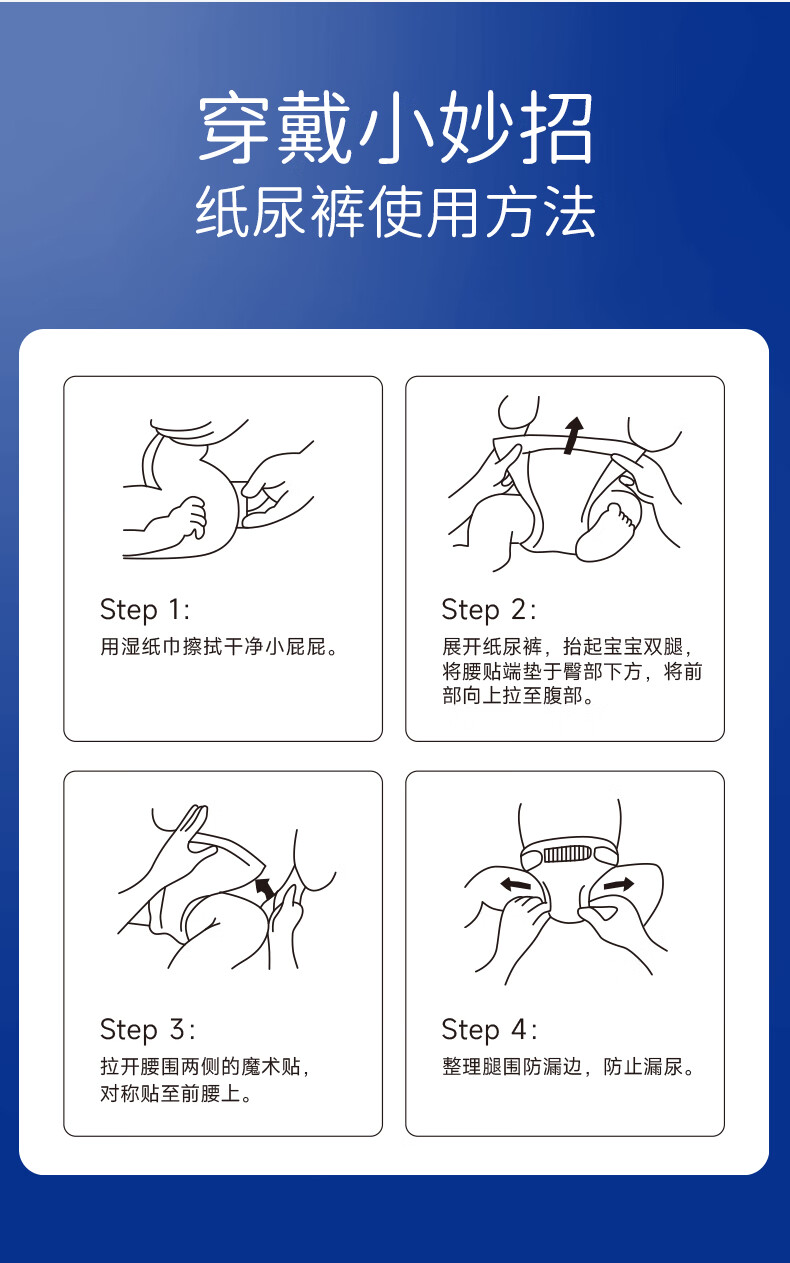 穿戴小妙招
纸尿裤使用方法

Step 1:
用湿纸巾擦拭干净小屁屁。

Step 2:
展开纸尿裤，抬起宝宝双腿，将腰贴端垫于臀部下方，将前部向上拉至腹部。

Step 3:
拉开腰围两侧的魔术贴，对称贴至前腰上。

Step 4:
整理腿围防漏边，防止漏尿。