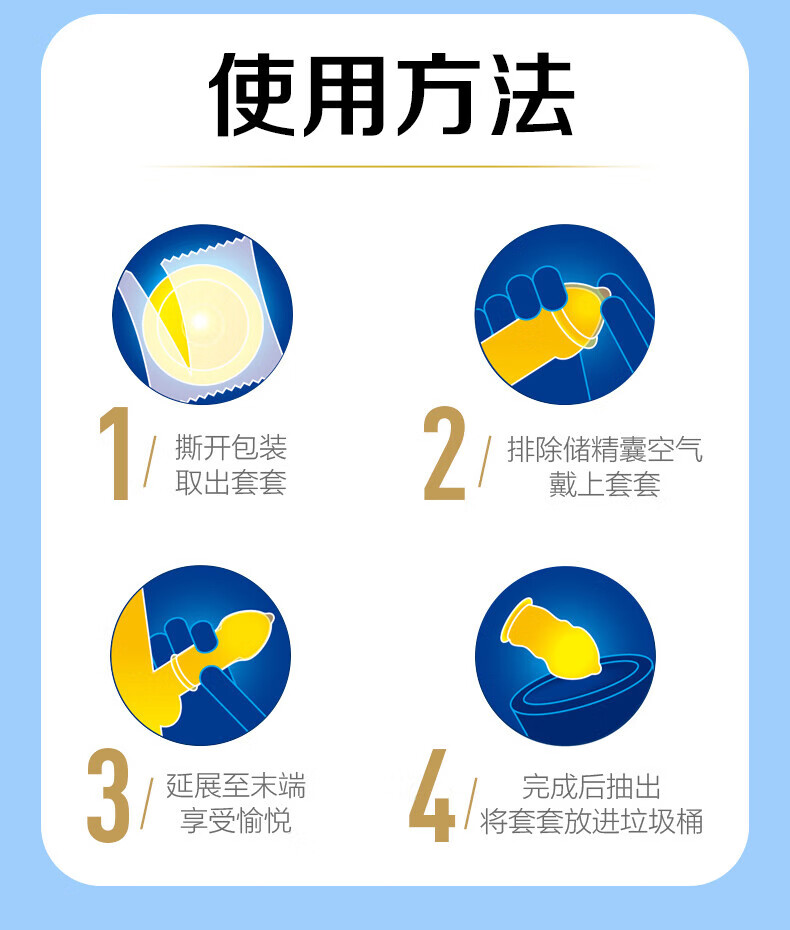 使用方法

1/ 撕开包装
取出套套

2/ 排除储精囊空气
戴上套套

3/ 延展至末端
享受愉悦

4/ 完成后抽出
将套套放进垃圾桶