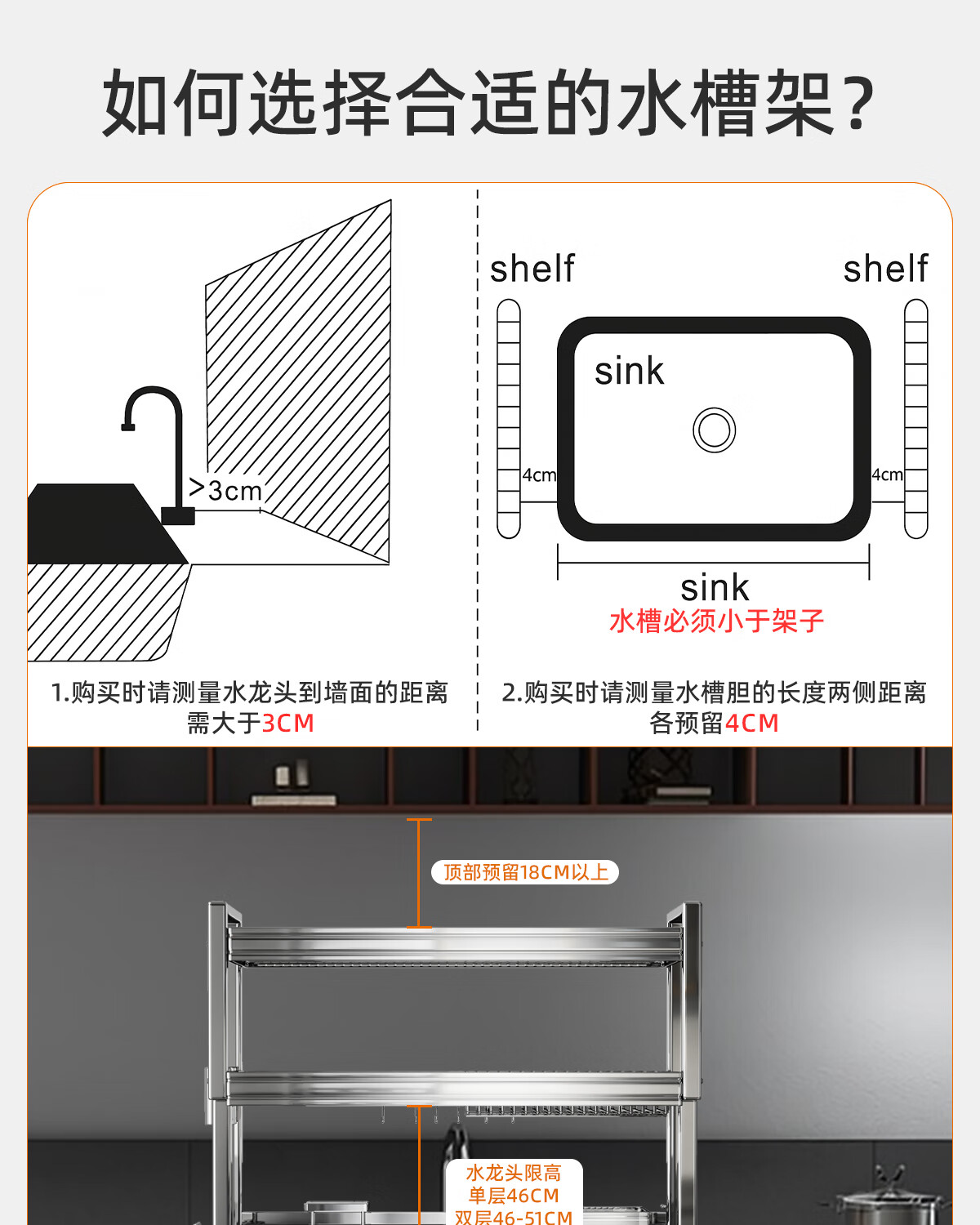 如何选择合适的水槽架?

>3cm

1.购买时请测量水龙头到墙面的距离需大于3CM

shelf

shelf

sink

4cm

4cm

sink

水槽必须小于架子

2.购买时请测量水槽胆的长度两侧距离各预留4CM

顶部预留18CM以上

水龙头限高
单层46CM
双层46-51CM