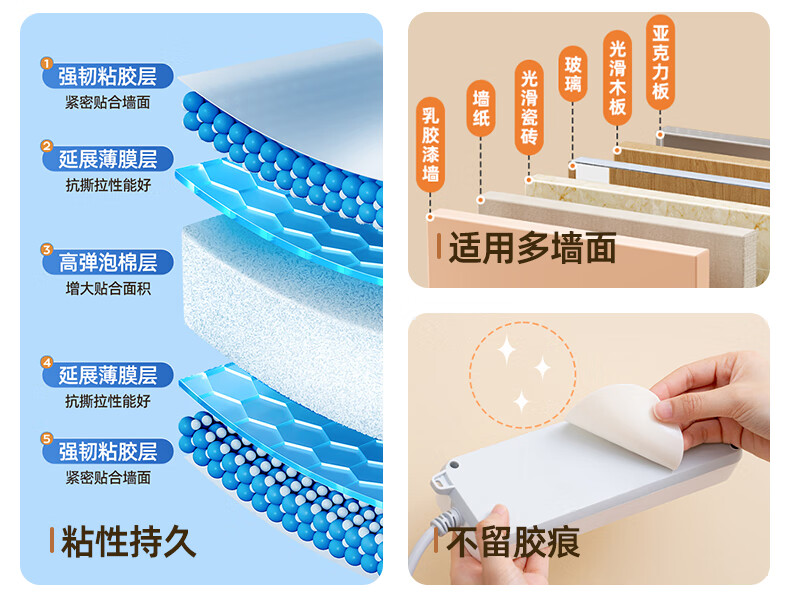 1 强韧粘胶层
紧密贴合墙面

2 延展薄膜层
抗撕拉性能好

3 高弹泡棉层
增大贴合面积

4 延展薄膜层
抗撕拉性能好

5 强韧粘胶层
紧密贴合墙面

粘性持久

乳胶漆墙
墙纸
光滑瓷砖
玻璃
光滑木板
亚克力板

适用多墙面

不留胶痕