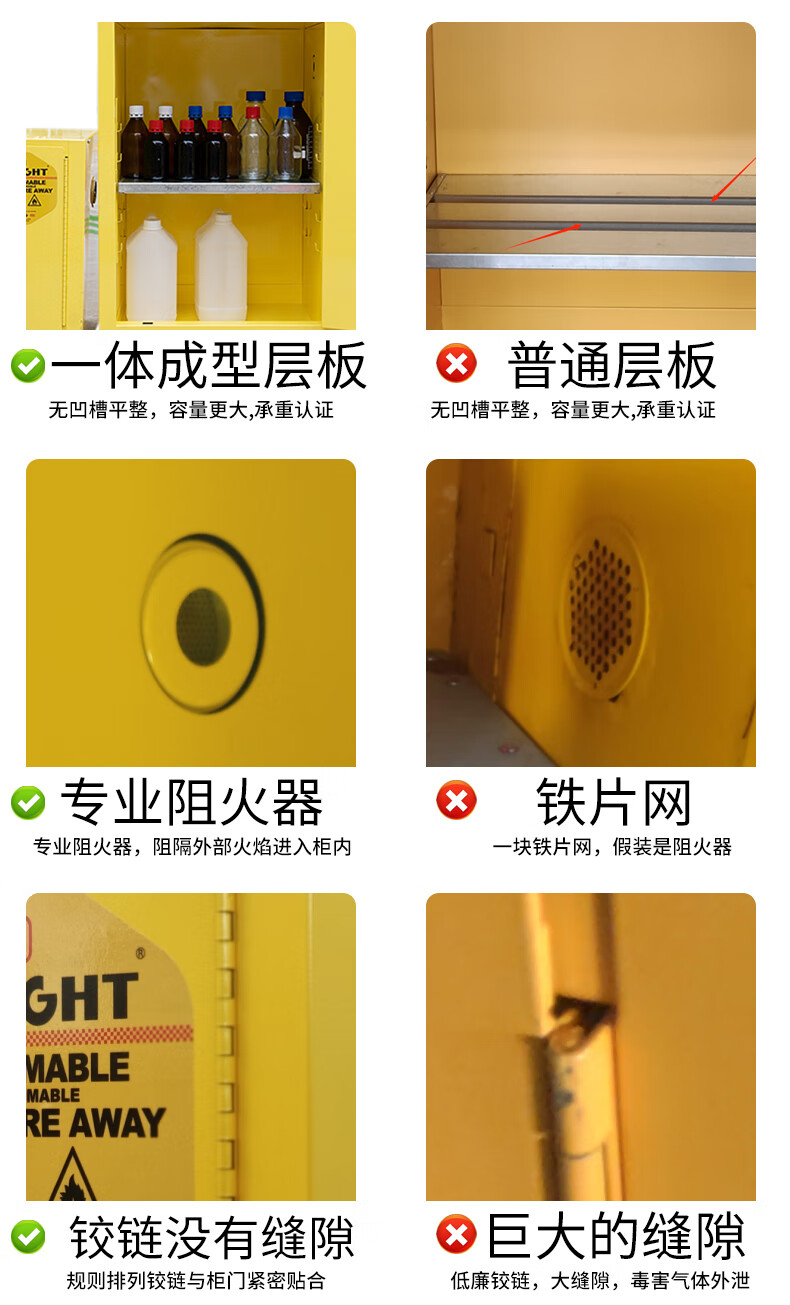 GHT
MABLE
RE AWAY

一体成型层板
无凹槽平整，容量更大,承重认证

普通层板
无凹槽平整，容量更大,承重认证

专业阻火器
专业阻火器，阻隔外部火焰进入柜内

铁片网
一块铁片网，假装是阻火器

GHT
MABLE
MABLE
RE AWAY

铰链没有缝隙
规则排列铰链与柜门紧密贴合

巨大的缝隙
低廉铰链，大缝隙，毒害气体外泄