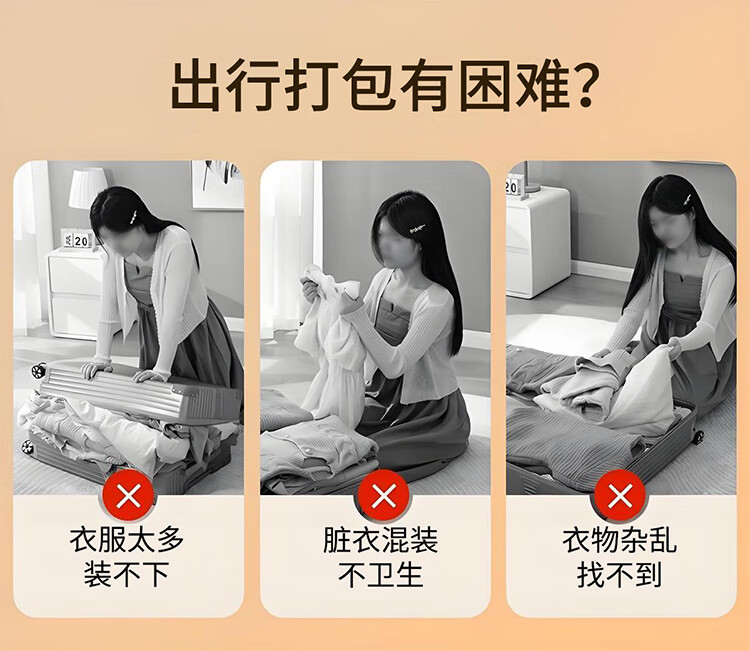 出行打包有困难?

20

衣服太多
装不下

脏衣混装
不卫生

20

衣物杂乱
找不到