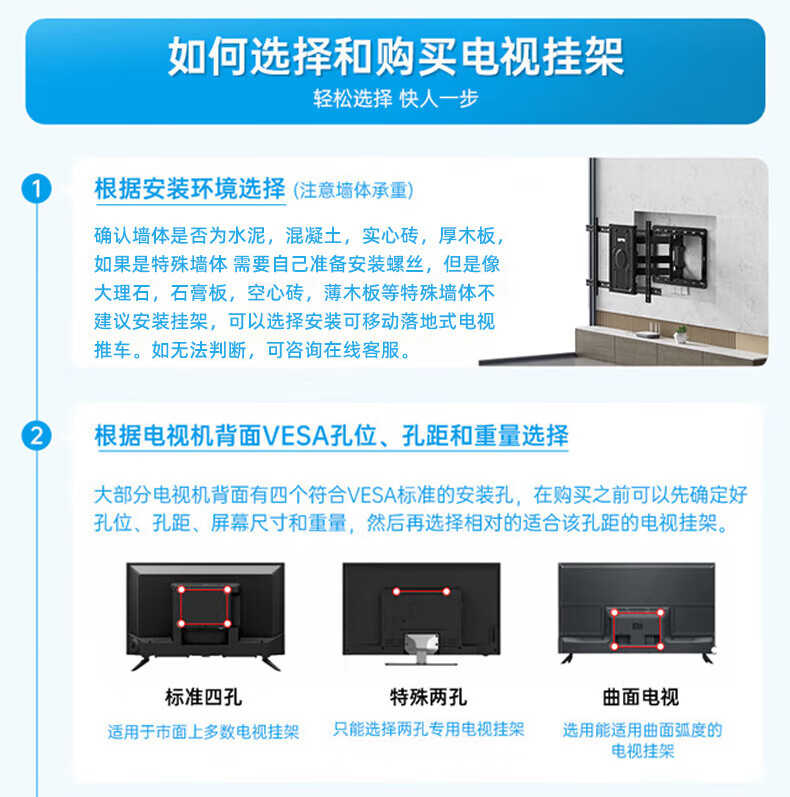 如何选择和购买电视挂架
轻松选择 快人一步

1
根据安装环境选择 (注意墙体承重)

确认墙体是否为水泥，混凝土，实心砖，厚木板，如果是特殊墙体 需要自己准备安装螺丝，但是像大理石，石膏板，空心砖，薄木板等特殊墙体不建议安装挂架，可以选择安装可移动落地式电视推车。如无法判断，可咨询在线客服。

2
根据电视机背面VESA孔位、孔距和重量选择

大部分电视机背面有四个符合VESA标准的安装孔，在购买之前可以先确定好孔位、孔距、屏幕尺寸和重量，然后再选择相对的适合该孔距的电视挂架。

标准四孔
适用于市面上多数电视挂架

特殊两孔
只能选择两孔专用电视挂架

曲面电视
选用能适用曲面弧度的电视挂架