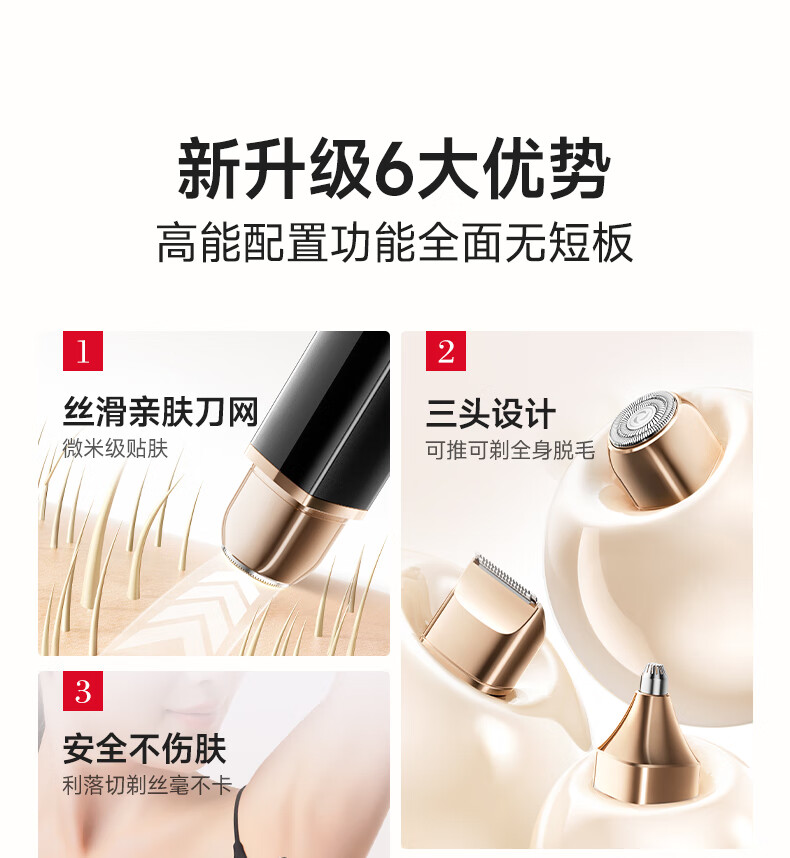 新升级6大优势
高能配置功能全面无短板

1
丝滑亲肤刀网
微米级贴肤

2
三头设计
可推可剃全身脱毛

3
安全不伤肤
利落切剃丝毫不卡