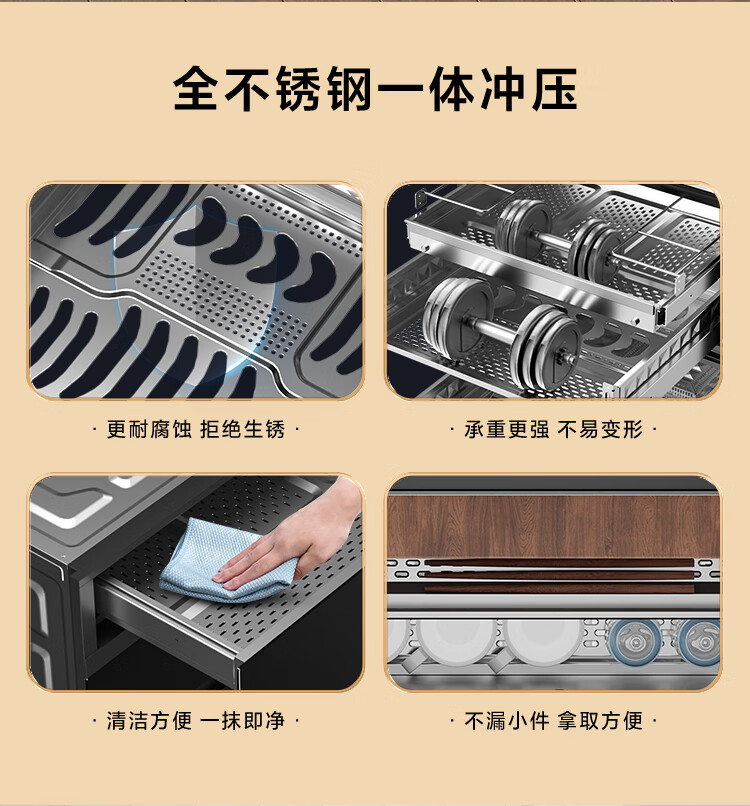 全不锈钢一体冲压

· 更耐腐蚀 拒绝生锈 ·

· 承重更强 不易变形 ·

· 清洁方便 一抹即净 ·

· 不漏小件 拿取方便 ·