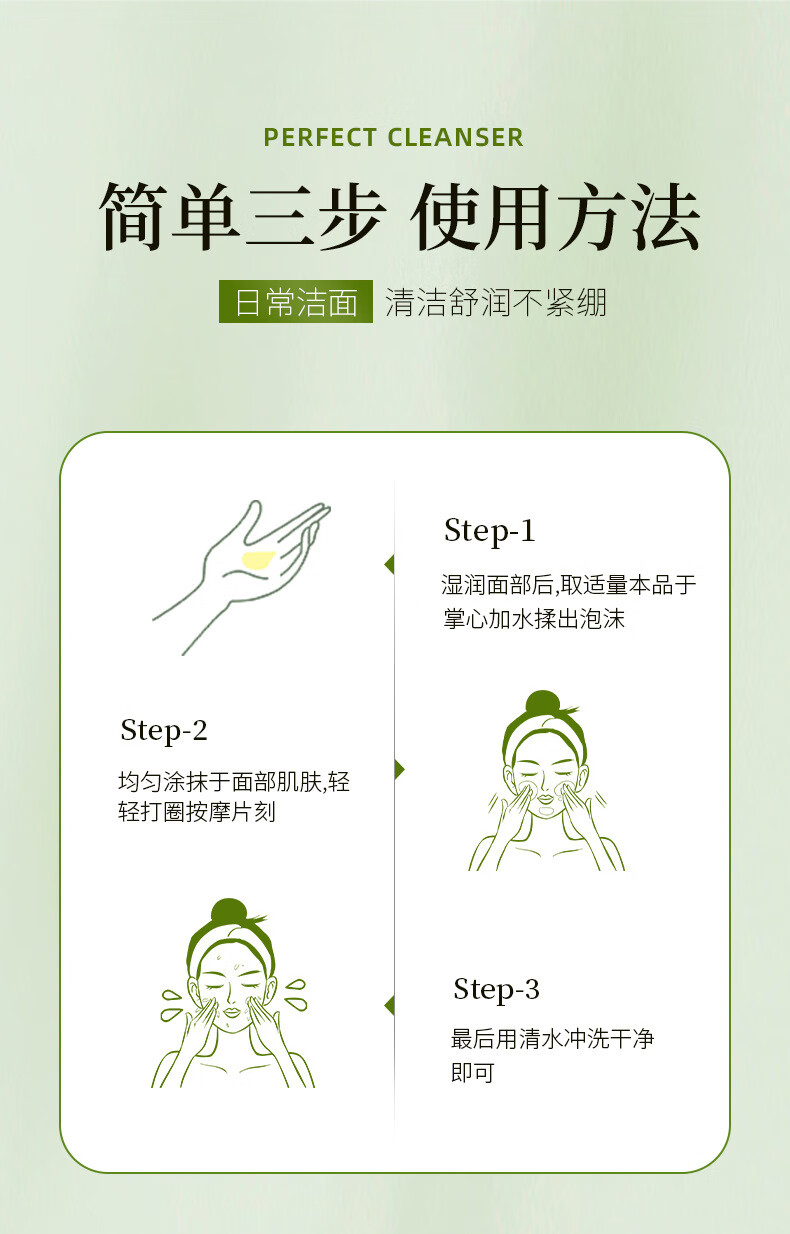 PERFECT CLEANSER

简单三步 使用方法

日常洁面 清洁舒润不紧绷

Step-1

湿润面部后,取适量本品于掌心加水揉出泡沫

Step-2

均匀涂抹于面部肌肤,轻轻打圈按摩片刻

Step-3

最后用清水冲洗干净即可