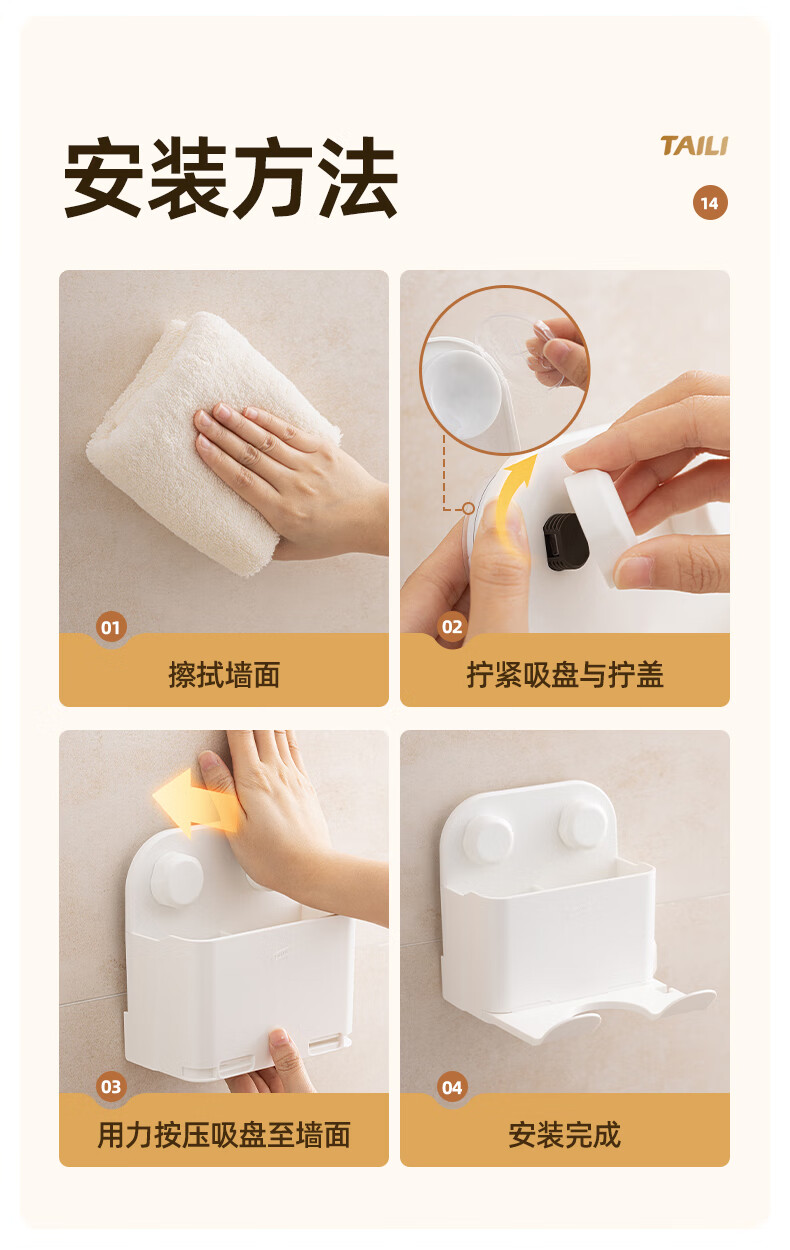 安装方法

TAILI

14

01
擦拭墙面

02
拧紧吸盘与拧盖

03
用力按压吸盘至墙面

04
安装完成