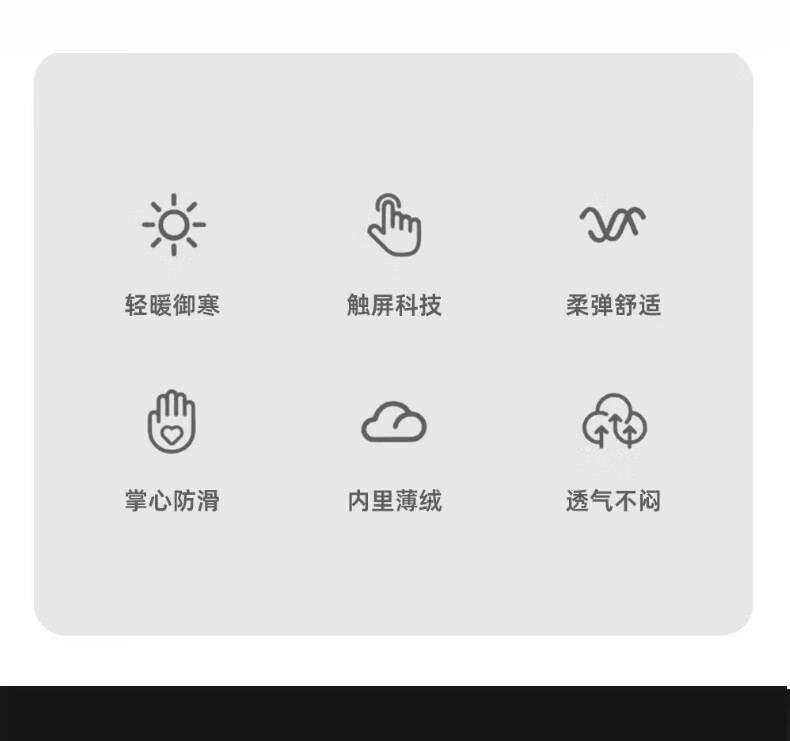 轻暖御寒

触屏科技

柔弹舒适

掌心防滑

内里薄绒

透气不闷