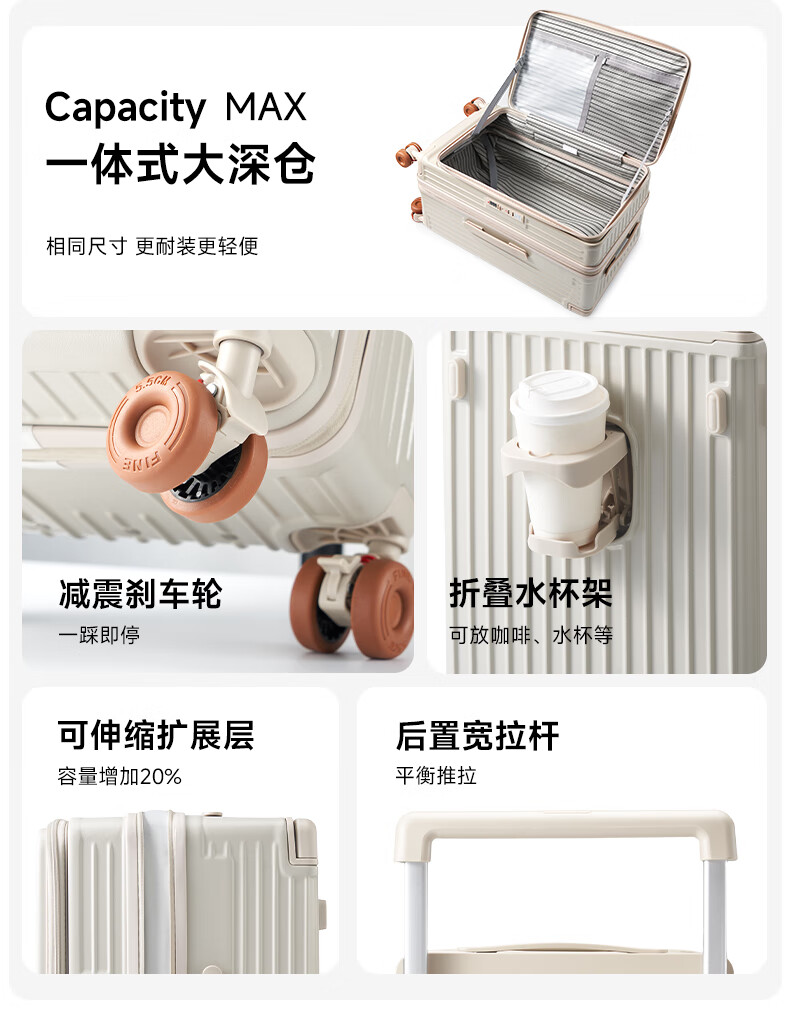 Capacity MAX
一体式大深仓

相同尺寸 更耐装更轻便

5.5CM
FINE

减震刹车轮
一踩即停

折叠水杯架
可放咖啡、水杯等

可伸缩扩展层
容量增加20%

后置宽拉杆
平衡推拉