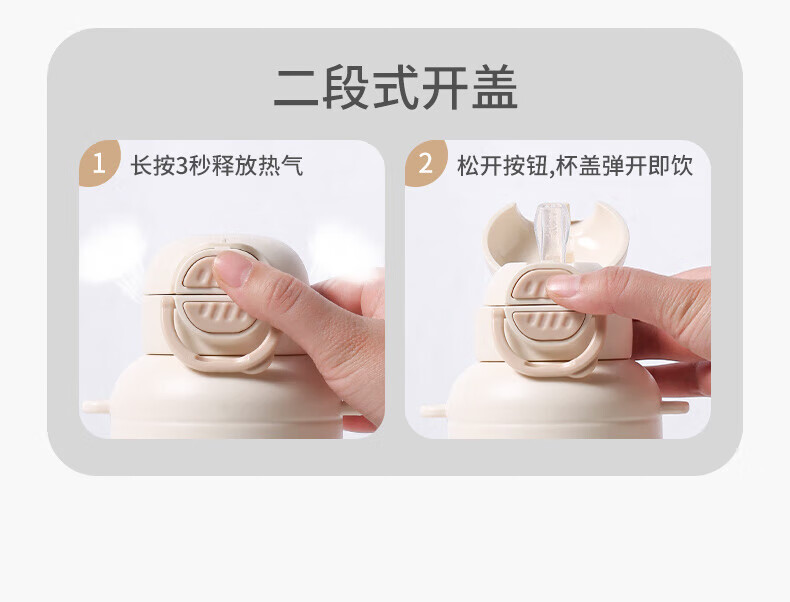 二段式开盖

1 长按3秒释放热气

2 松开按钮,杯盖弹开即饮