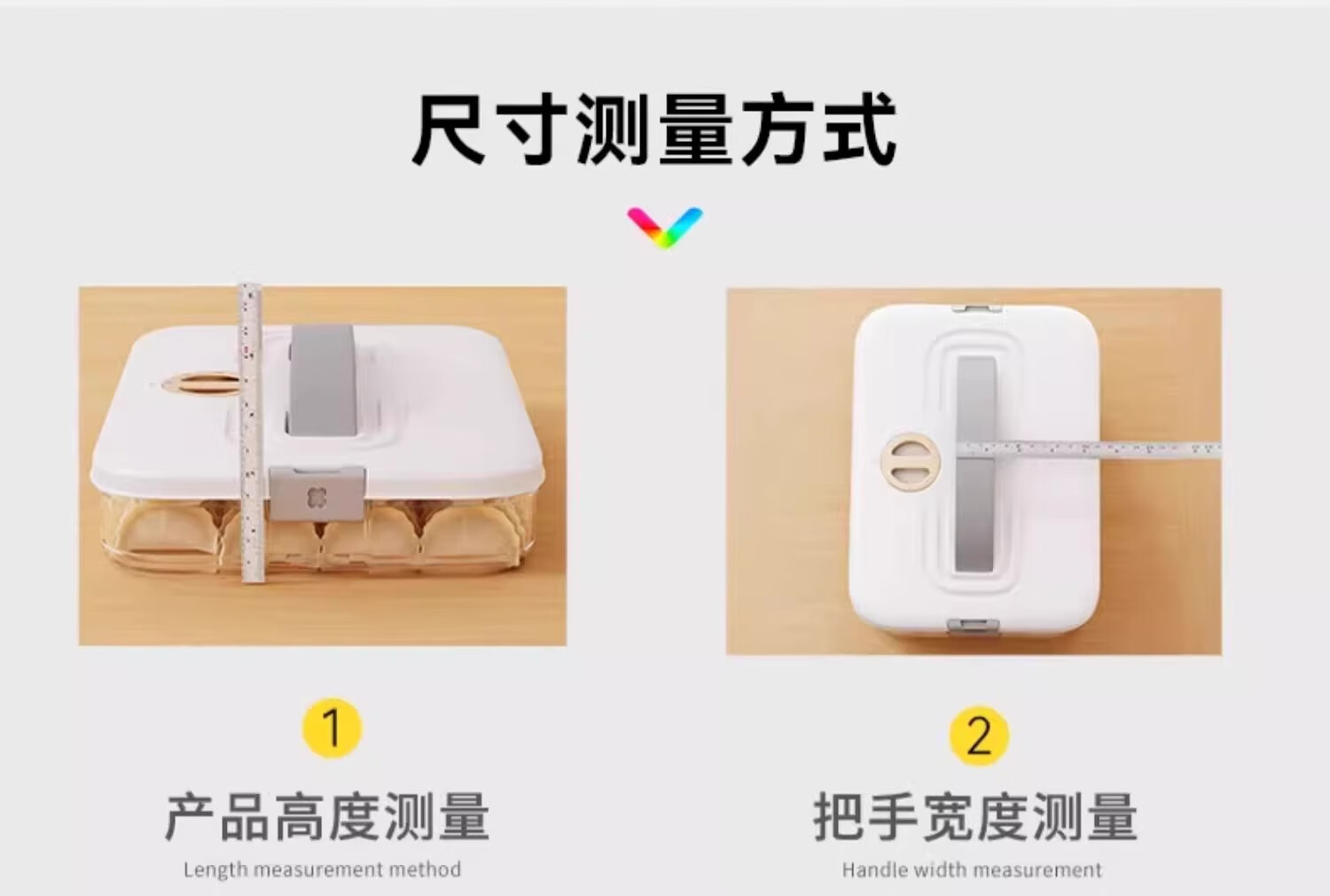 尺寸测量方式

1
产品高度测量
Length measurement method

2
把手宽度测量
Handle width measurement