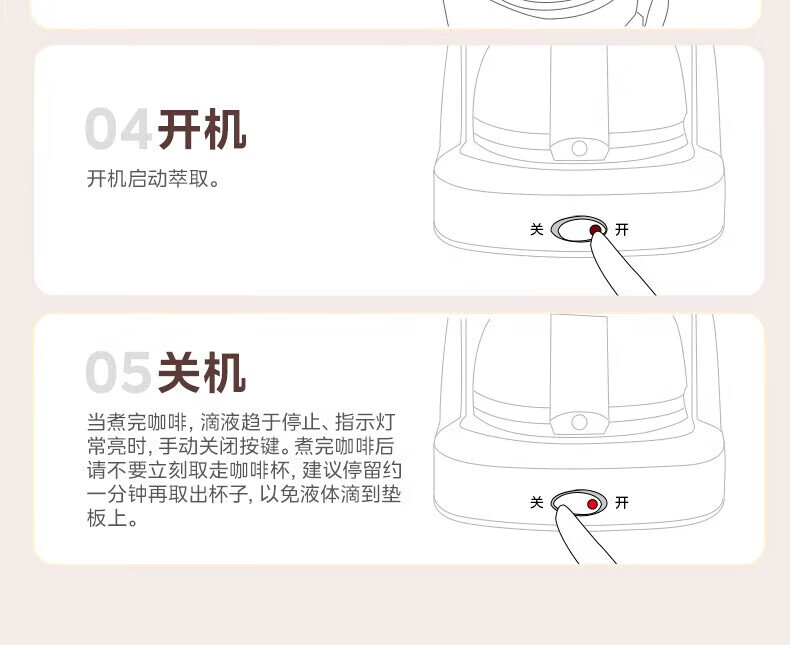 04 开机

开机启动萃取。

关 开

05 关机

当煮完咖啡，滴液趋于停止、指示灯常亮时，手动关闭按键。煮完咖啡后请不要立刻取走咖啡杯，建议停留约一分钟再取出杯子，以免液体滴到垫板上。

关 开