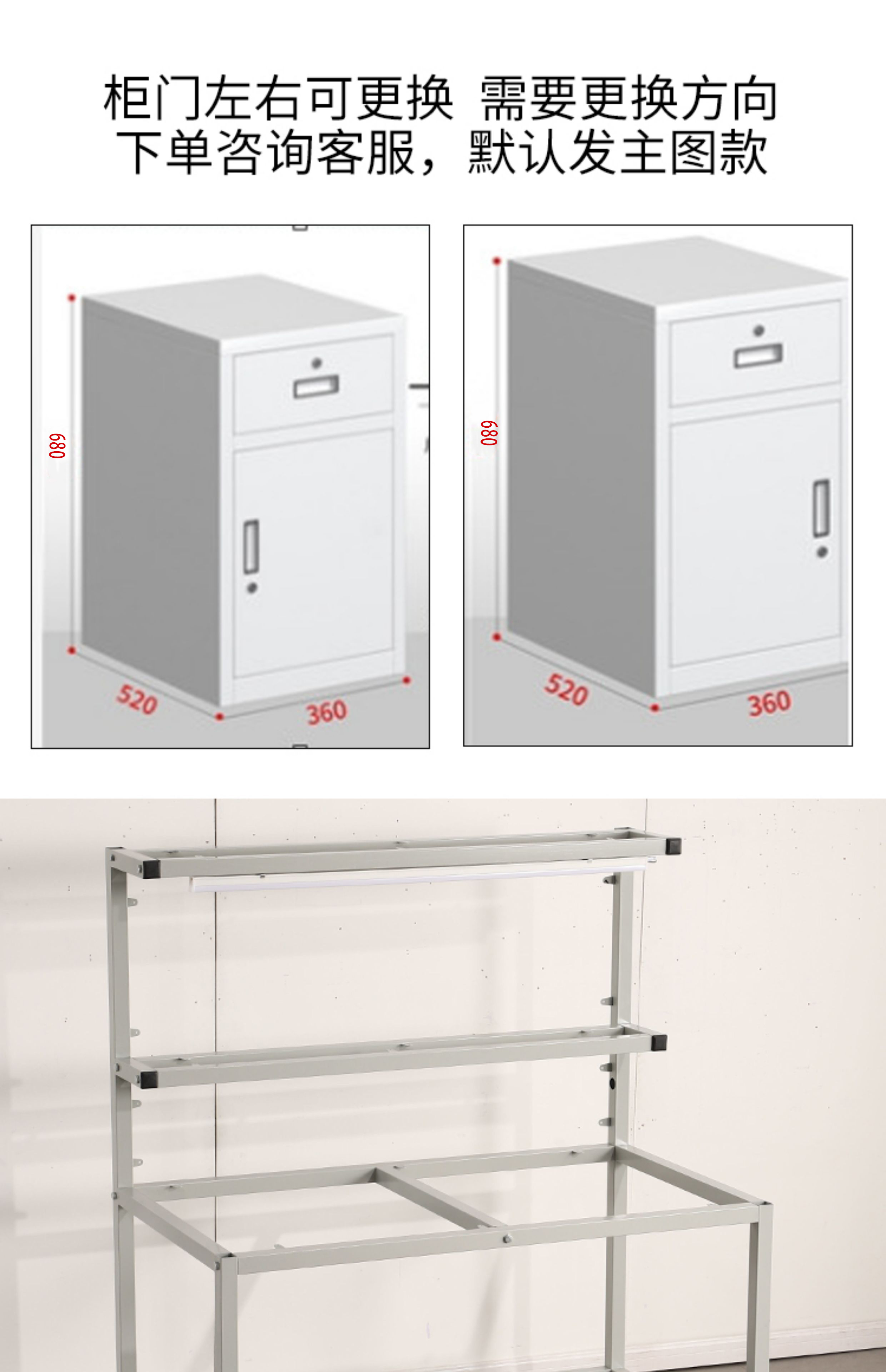 柜门左右可更换 需要更换方向
下单咨询客服，默认发主图款

680

520

360

680

520

360