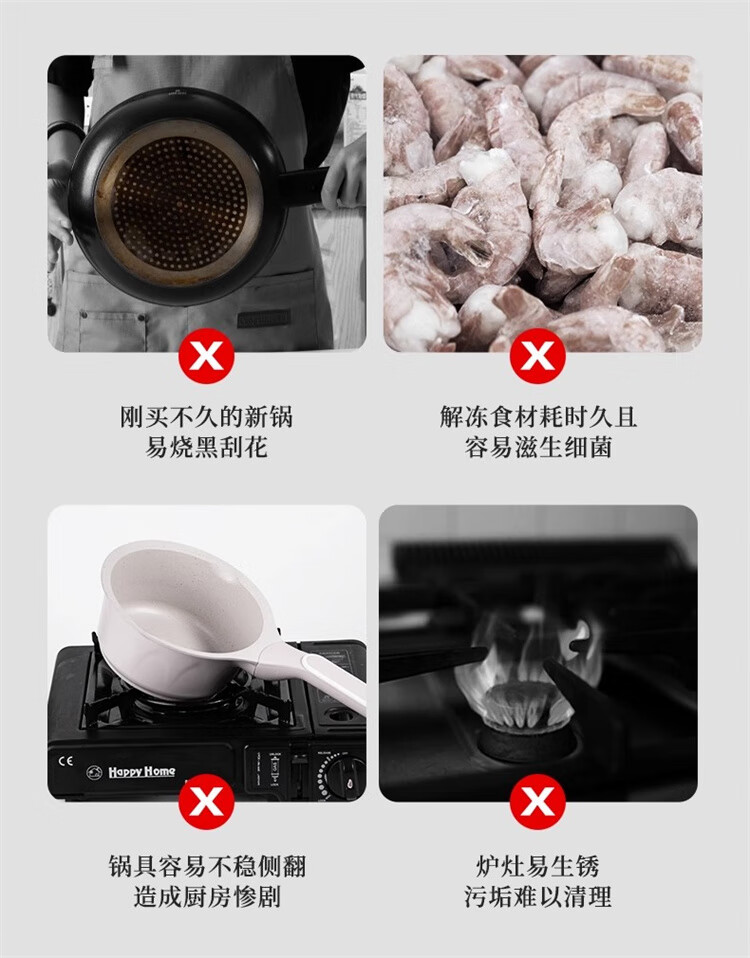 刚买不久的新锅
易烧黑刮花

解冻食材耗时久且
容易滋生细菌

CE
Happy Home

锅具容易不稳侧翻
造成厨房惨剧

炉灶易生锈
污垢难以清理