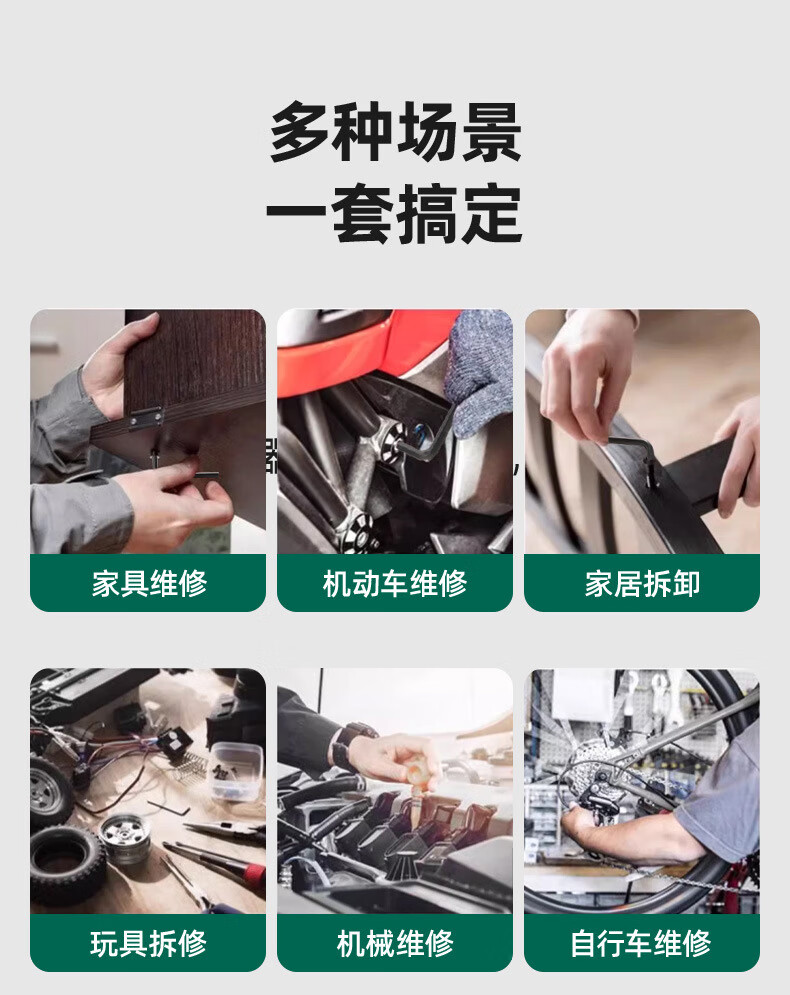 多种场景
一套搞定

家具维修

机动车维修

家居拆卸

玩具拆修

机械维修

自行车维修