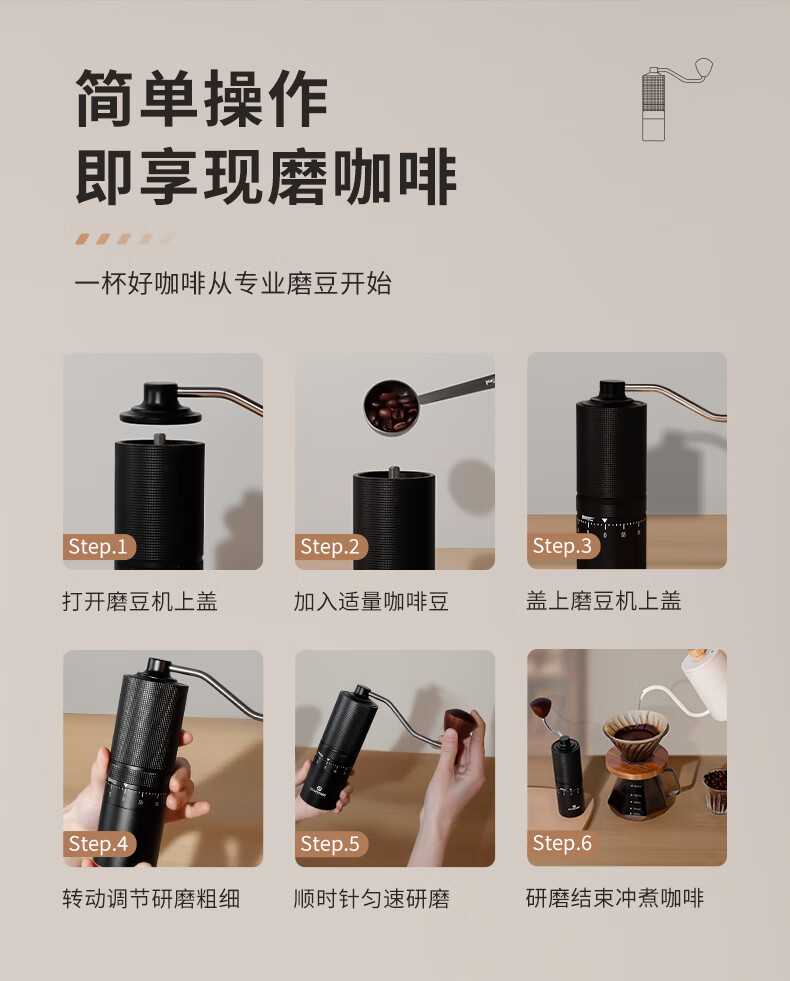 简单操作
即享现磨咖啡

一杯好咖啡从专业磨豆开始

Step.1
打开磨豆机上盖

Step.2
加入适量咖啡豆

Step.3
盖上磨豆机上盖

Step.4
转动调节研磨粗细

Step.5
顺时针匀速研磨

Step.6
研磨结束冲煮咖啡