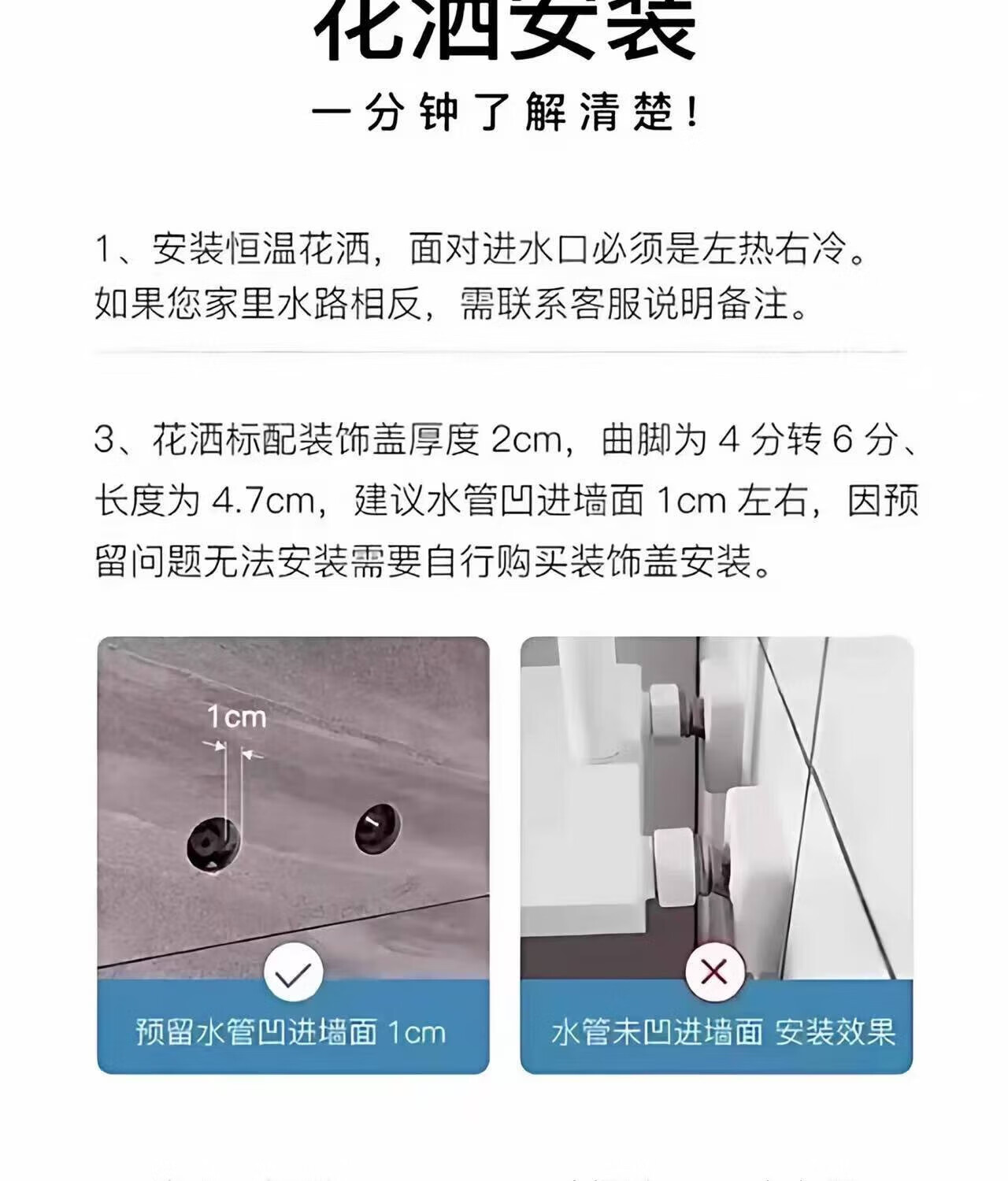 花洒安装
一分钟了解清楚！

1、安装恒温花洒，面对进水口必须是左热右冷。如果您家里水路相反，需联系客服说明备注。

3、花洒标配装饰盖厚度 2cm，曲脚为 4 分转 6 分、长度为 4.7cm，建议水管凹进墙面 1cm 左右，因预留问题无法安装需要自行购买装饰盖安装。

1cm

预留水管凹进墙面 1cm

水管未凹进墙面 安装效果