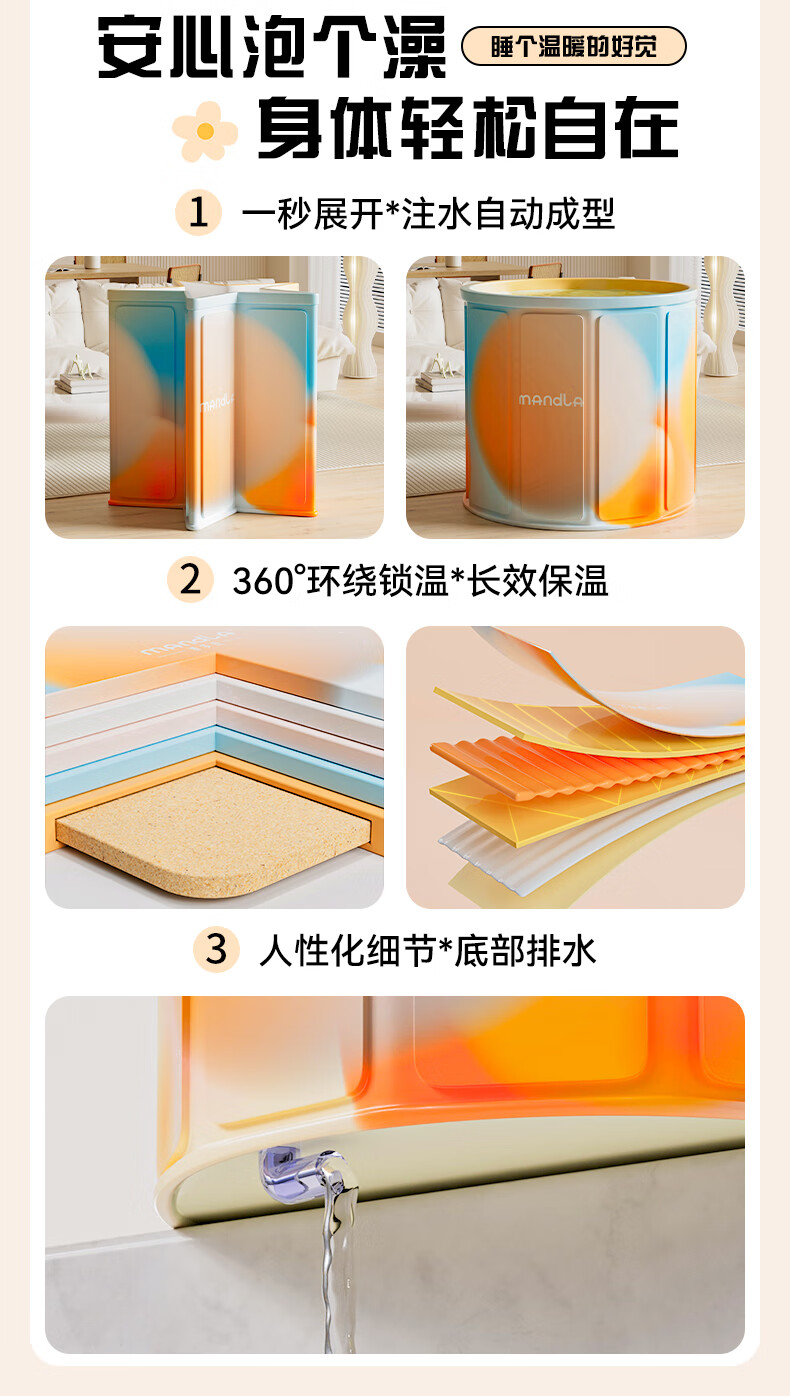 安心泡个澡 睡个温暖的好觉

身体轻松自在

1 一秒展开*注水自动成型

mandLa

mandLa

2 360°环绕锁温*长效保温

mandLa

3 人性化细节*底部排水