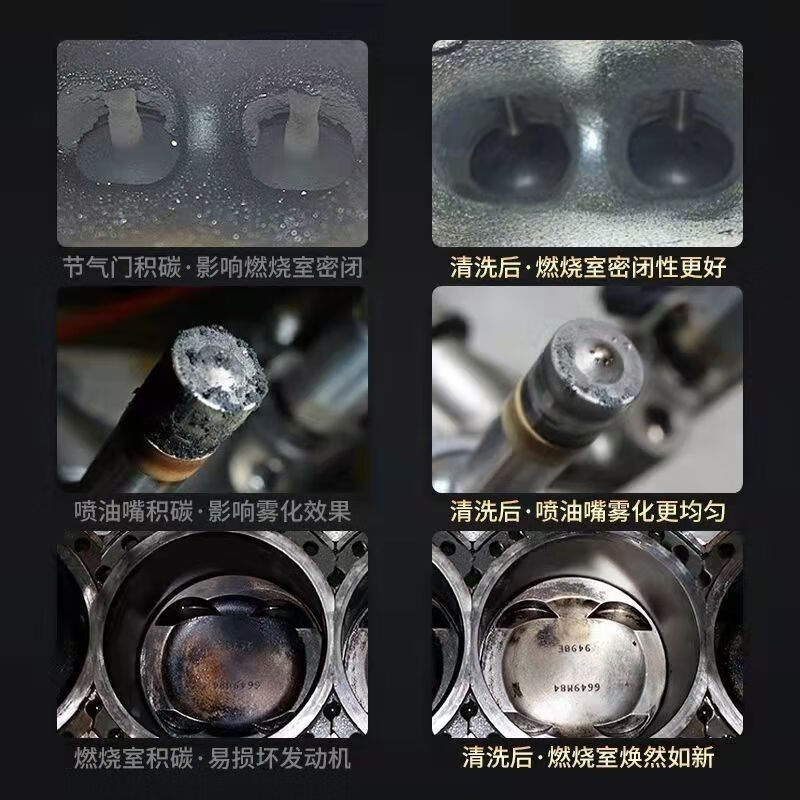 节气门积碳·影响燃烧室密闭

清洗后·燃烧室密闭性更好

喷油嘴积碳·影响雾化效果

清洗后·喷油嘴雾化更均匀

6649M84

9498E

6649M84

燃烧室积碳·易损坏发动机

清洗后·燃烧室焕然如新