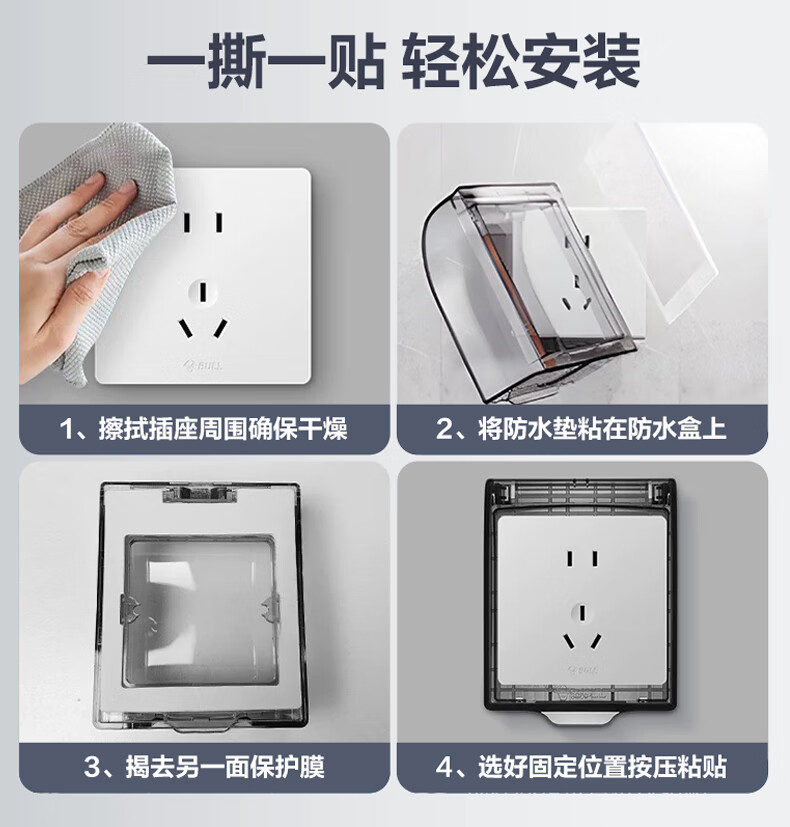 一撕一贴 轻松安装

BULL

1、擦拭插座周围确保干燥

2、将防水垫粘在防水盒上

3、揭去另一面保护膜

BULL

4、选好固定位置按压粘贴