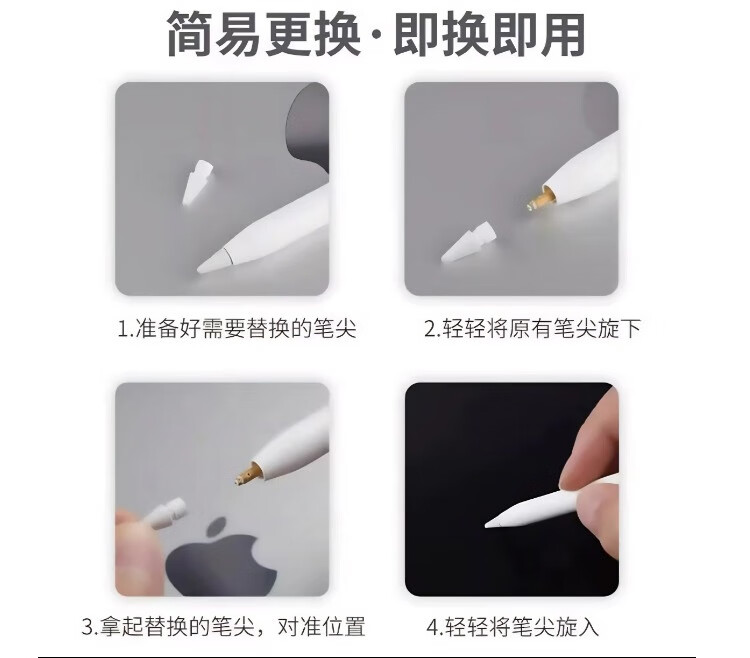 简易更换·即换即用

1.准备好需要替换的笔尖

2.轻轻将原有笔尖旋下

3.拿起替换的笔尖，对准位置

4.轻轻将笔尖旋入