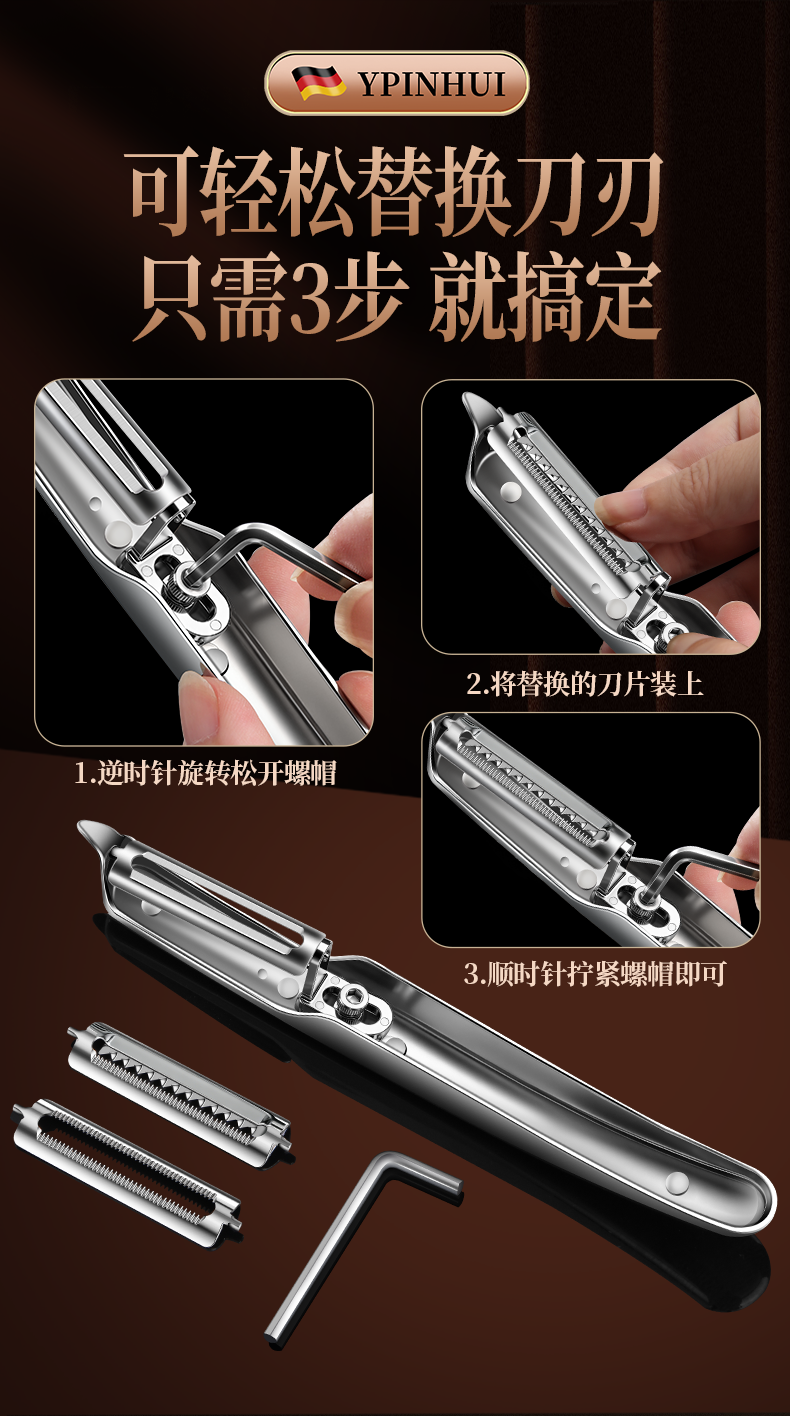 YPINHUI

可轻松替换刀刃
只需3步 就搞定

1.逆时针旋转松开螺帽

2.将替换的刀片装上

3.顺时针拧紧螺帽即可